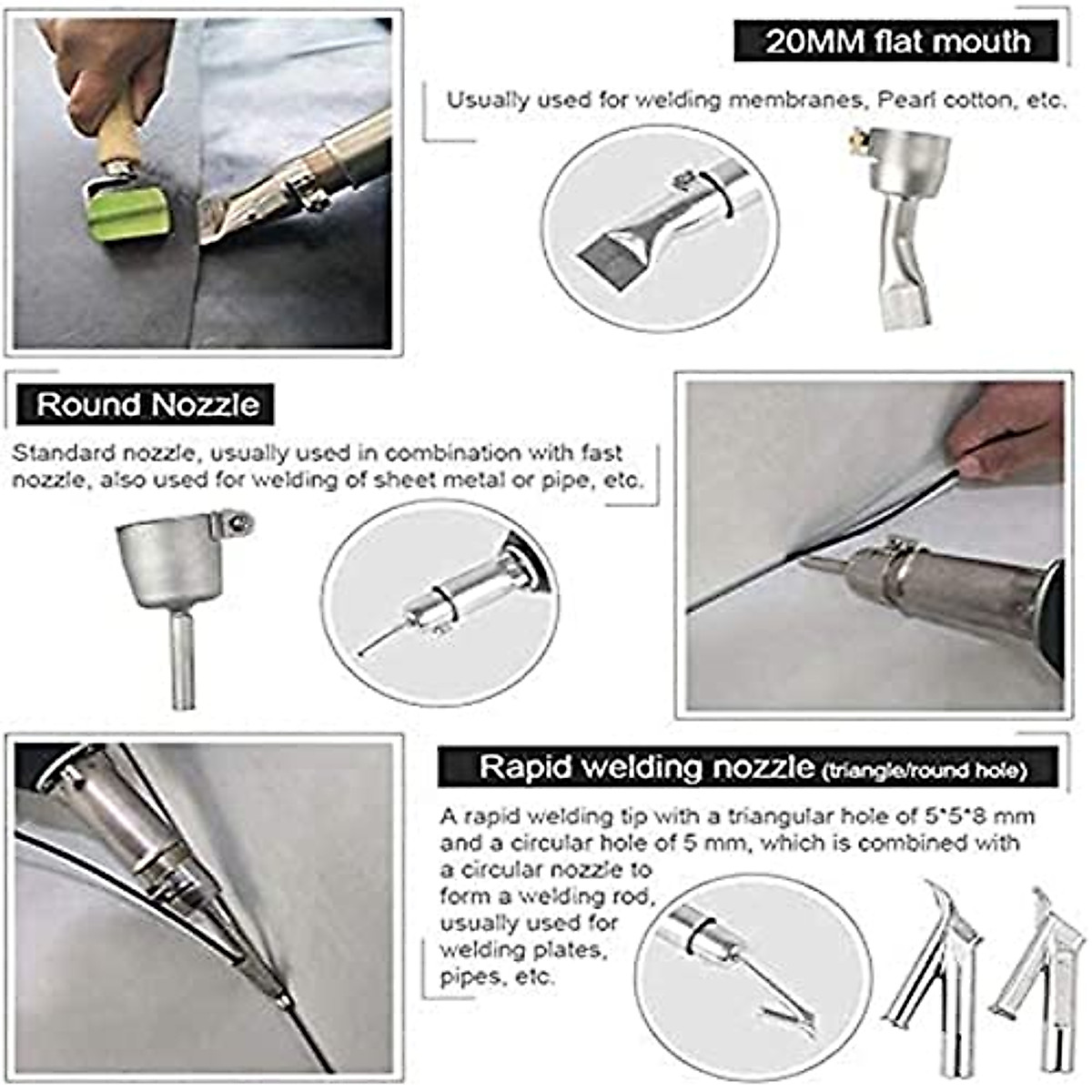 20MM flat mouth

Usually used for welding membranes, Pearl cotton, etc.

Round Nozzle

Standard nozzle, usually used in combination with fast nozzle, also used for welding of sheet metal or pipe, etc.

Rapid welding nozzle (triangle/round hole)

A rapid welding tip with a triangular hole of 5*5*8 mm and a circular hole of 5 mm, which is combined with a circular nozzle to form a welding rod, usually used for welding plates, pipes, etc.