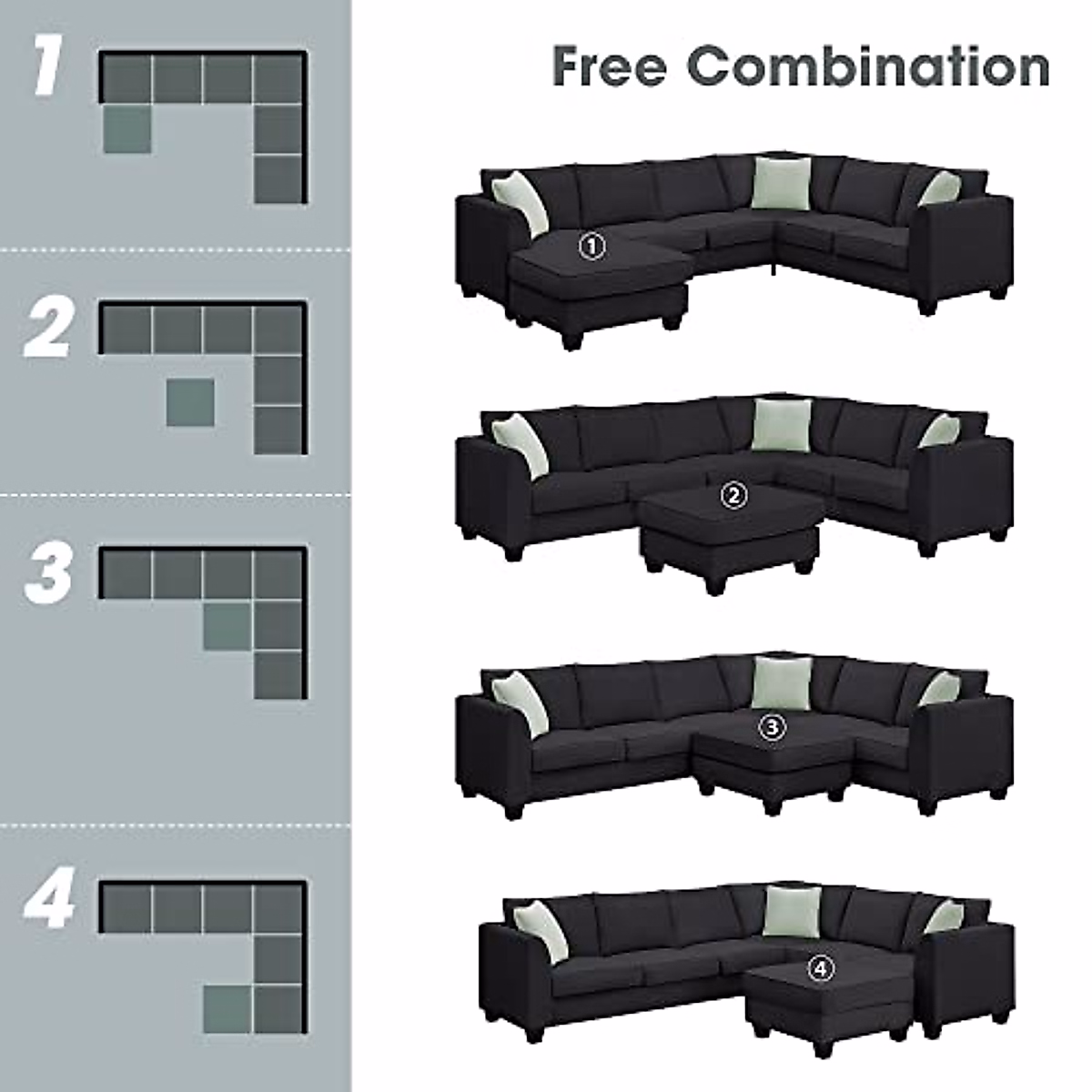 1

2

3

4

Free Combination

①

②

③

④