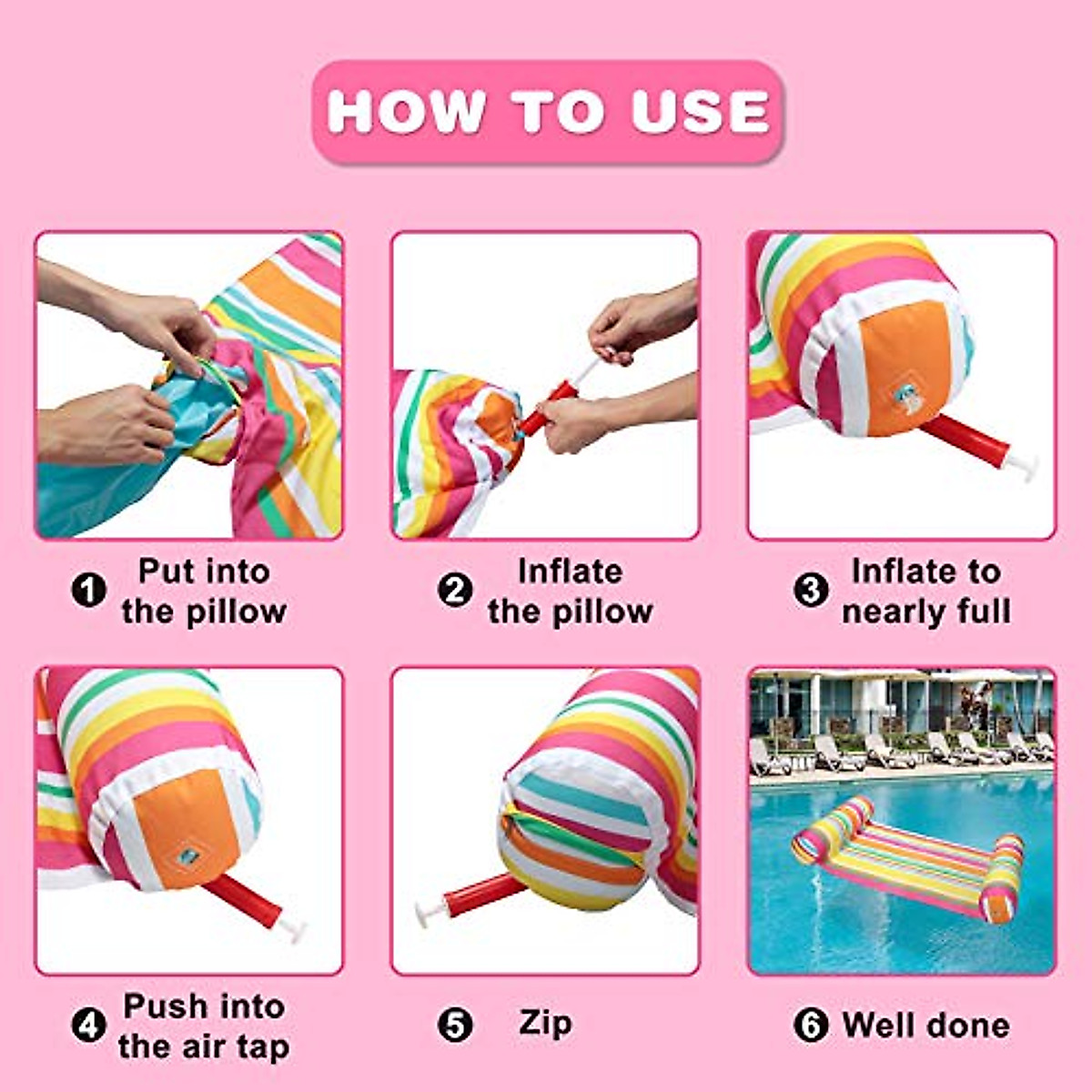 HOW TO USE

❶ Put into the pillow

❷ Inflate the pillow

❸ Inflate to nearly full

❹ Push into the air tap

❺ Zip

❻ Well done