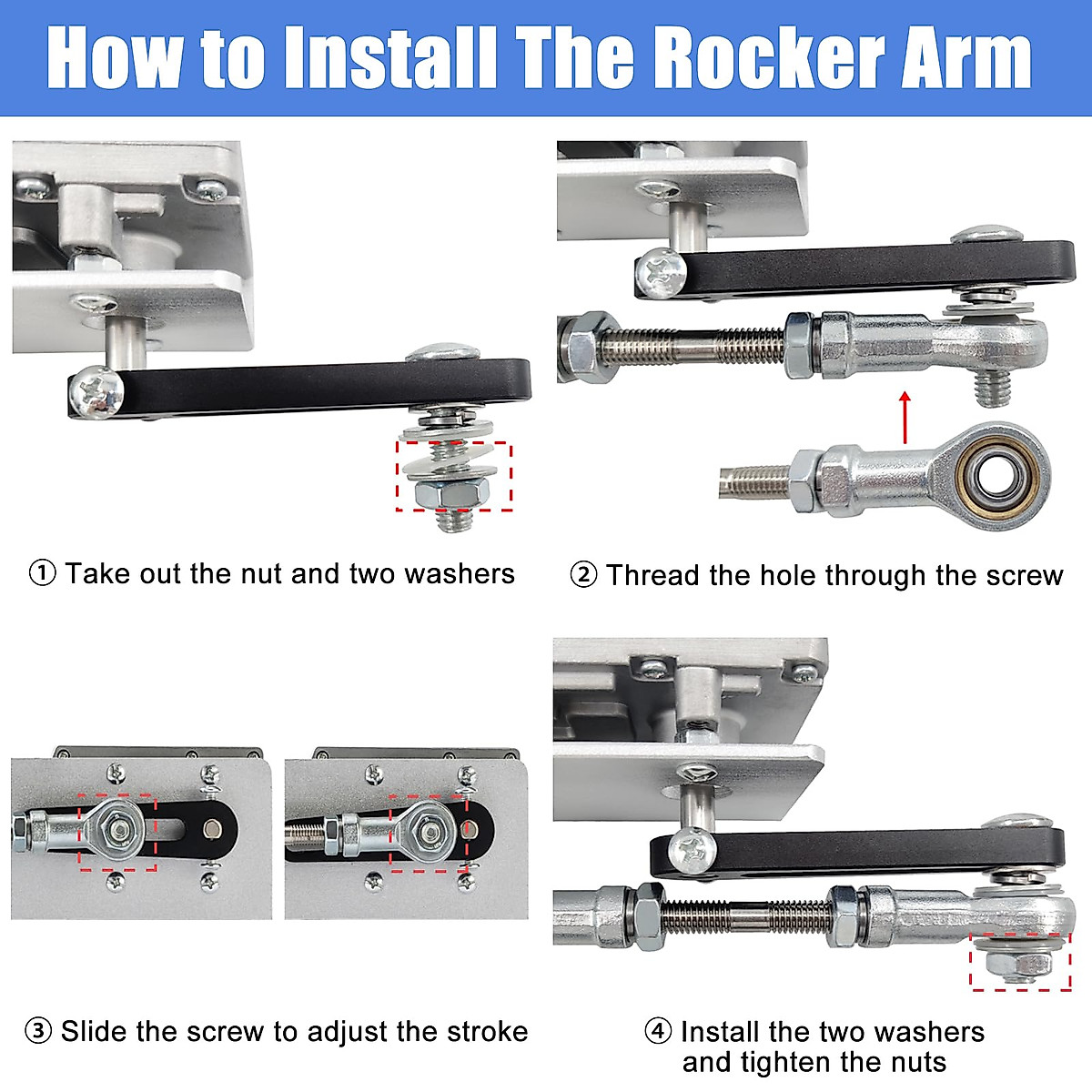 How to Install The Rocker Arm

① Take out the nut and two washers

② Thread the hole through the screw

③ Slide the screw to adjust the stroke

④ Install the two washers and tighten the nuts