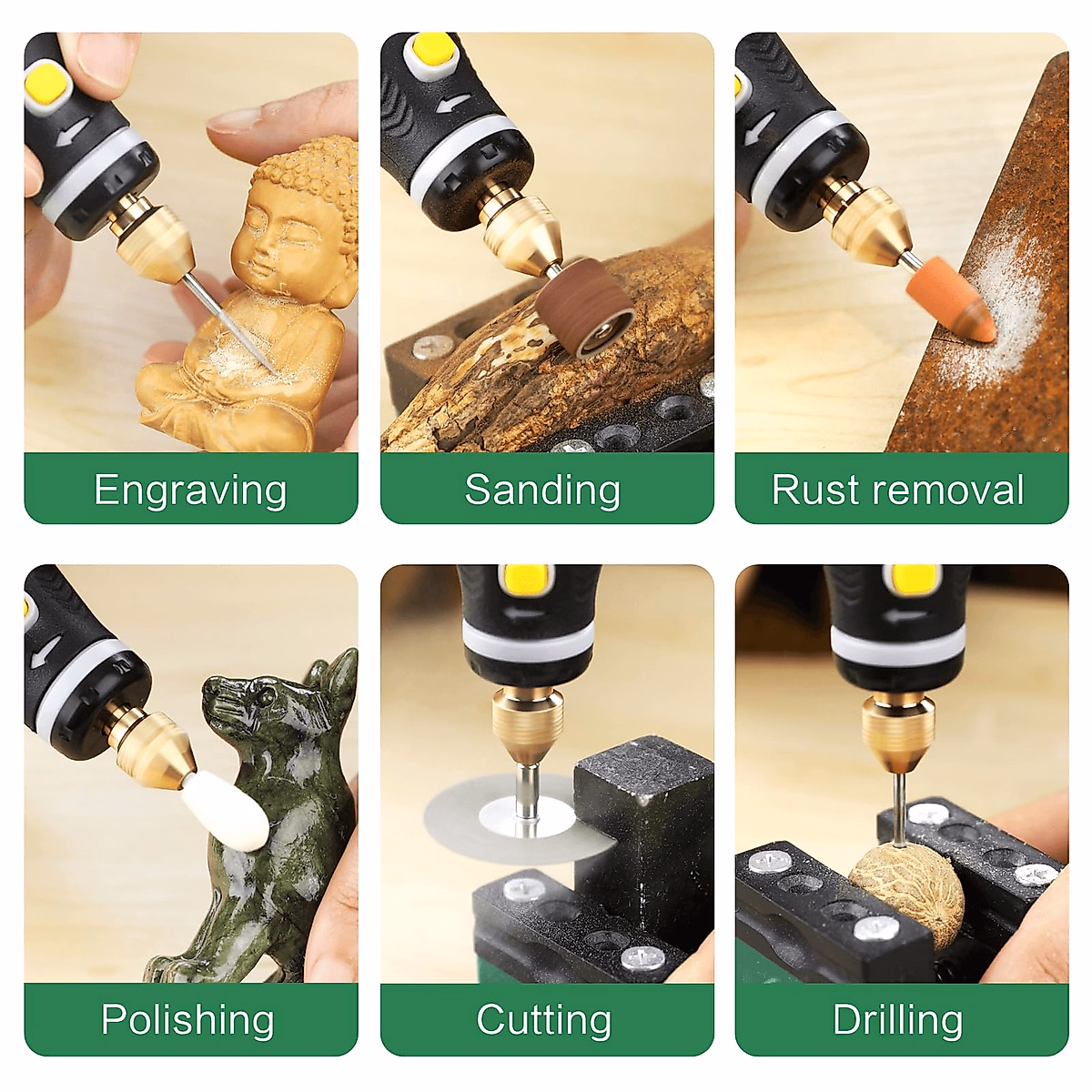 Engraving

Sanding

Rust removal

Polishing

Cutting

Drilling