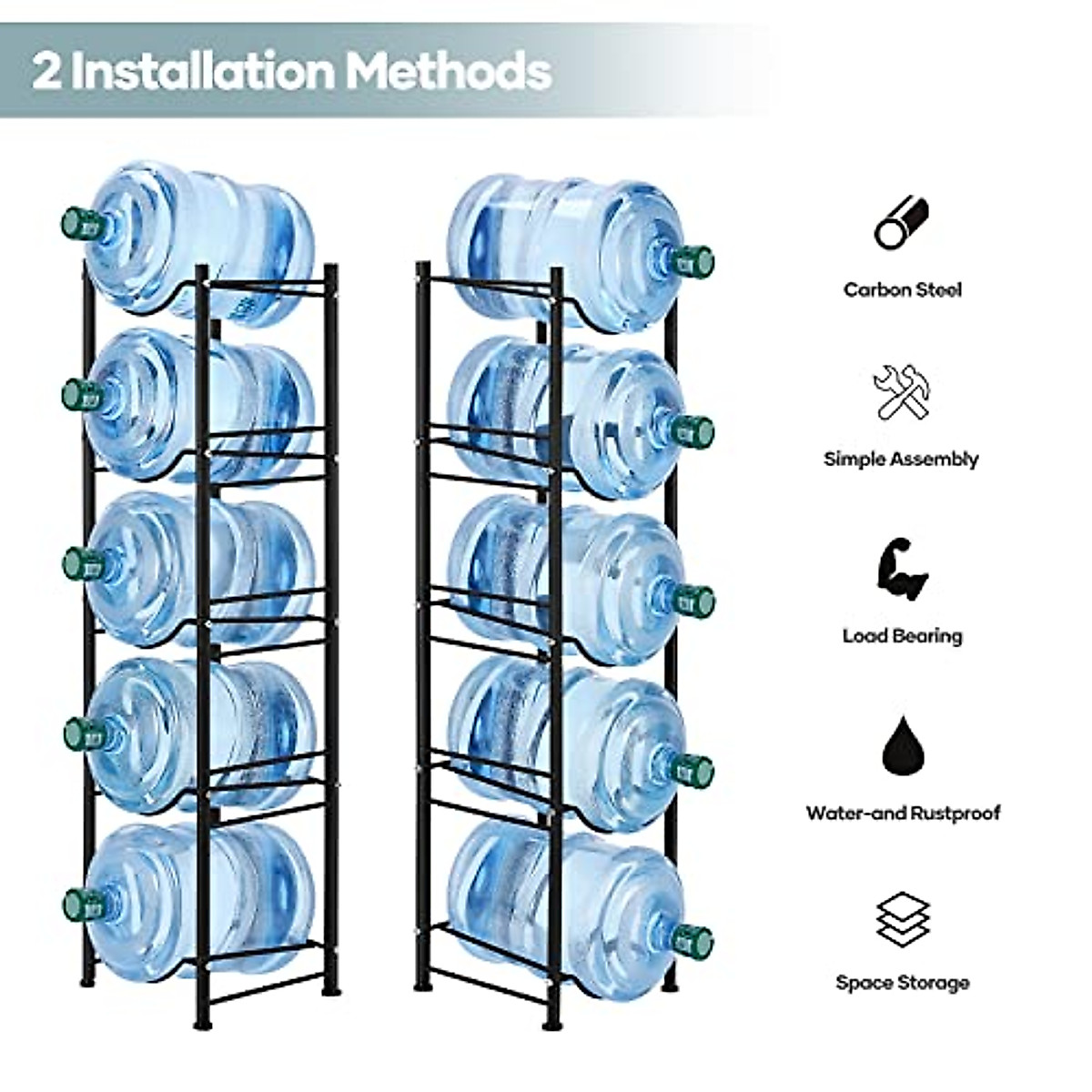 2 Installation Methods

Carbon Steel

Simple Assembly

Load Bearing

Water-and Rustproof

Space Storage