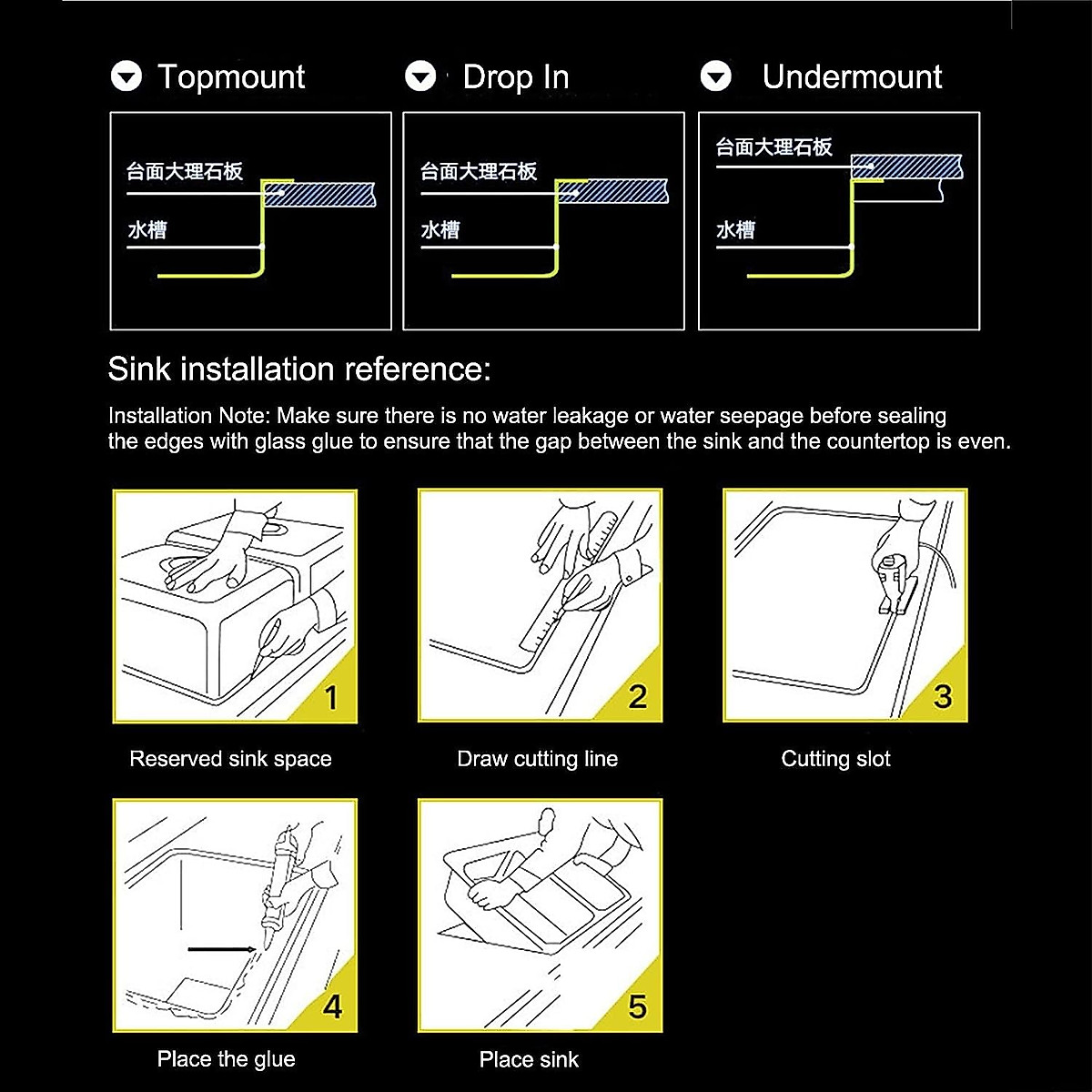 Topmount

台面大理石板

水槽

Drop In

台面大理石板

水槽

Undermount

台面大理石板

水槽

Sink installation reference:

Installation Note: Make sure there is no water leakage or water seepage before sealing the edges with glass glue to ensure that the gap between the sink and the countertop is even.

1

Reserved sink space

2

Draw cutting line

3

Cutting slot

4

Place the glue

5

Place sink