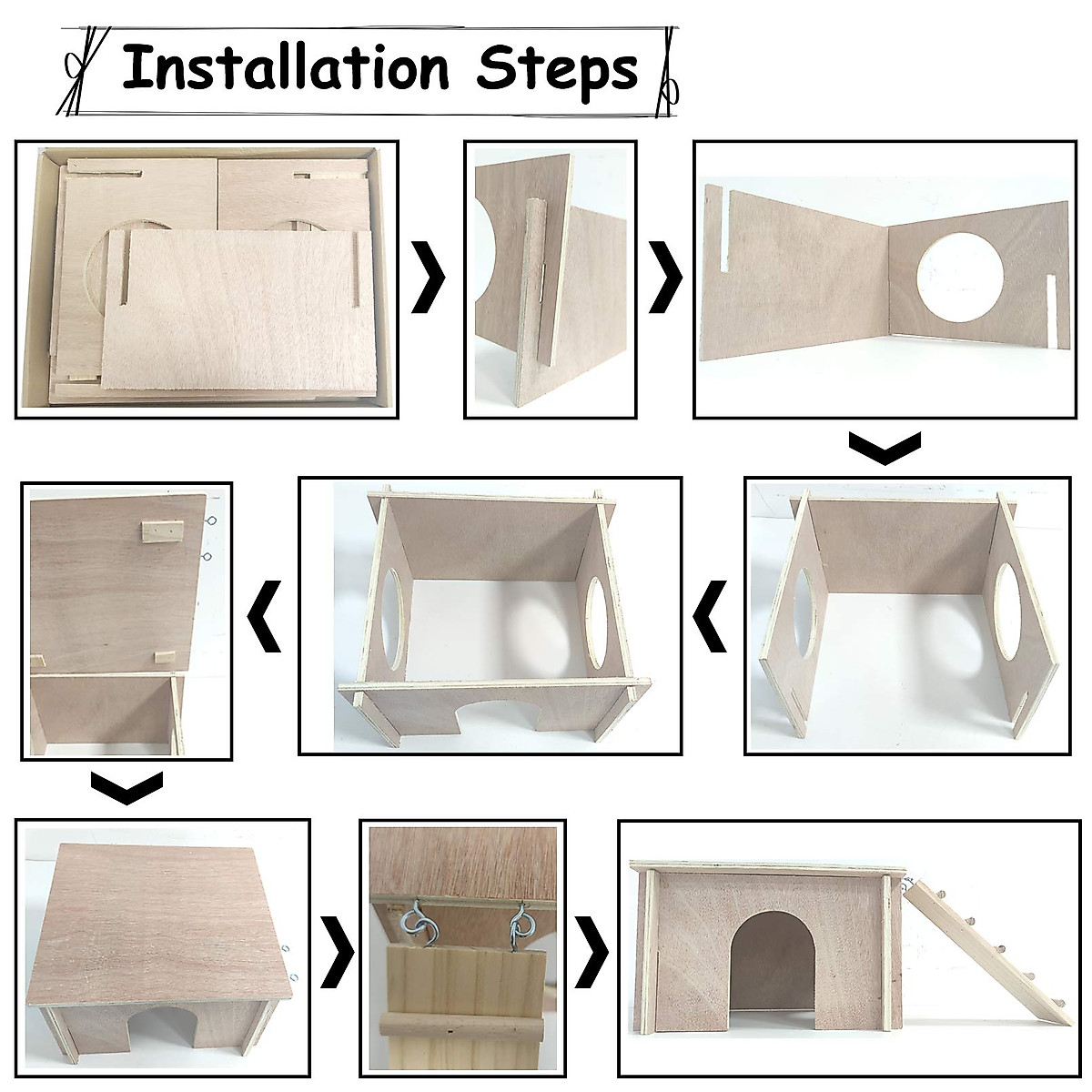 Installation Steps