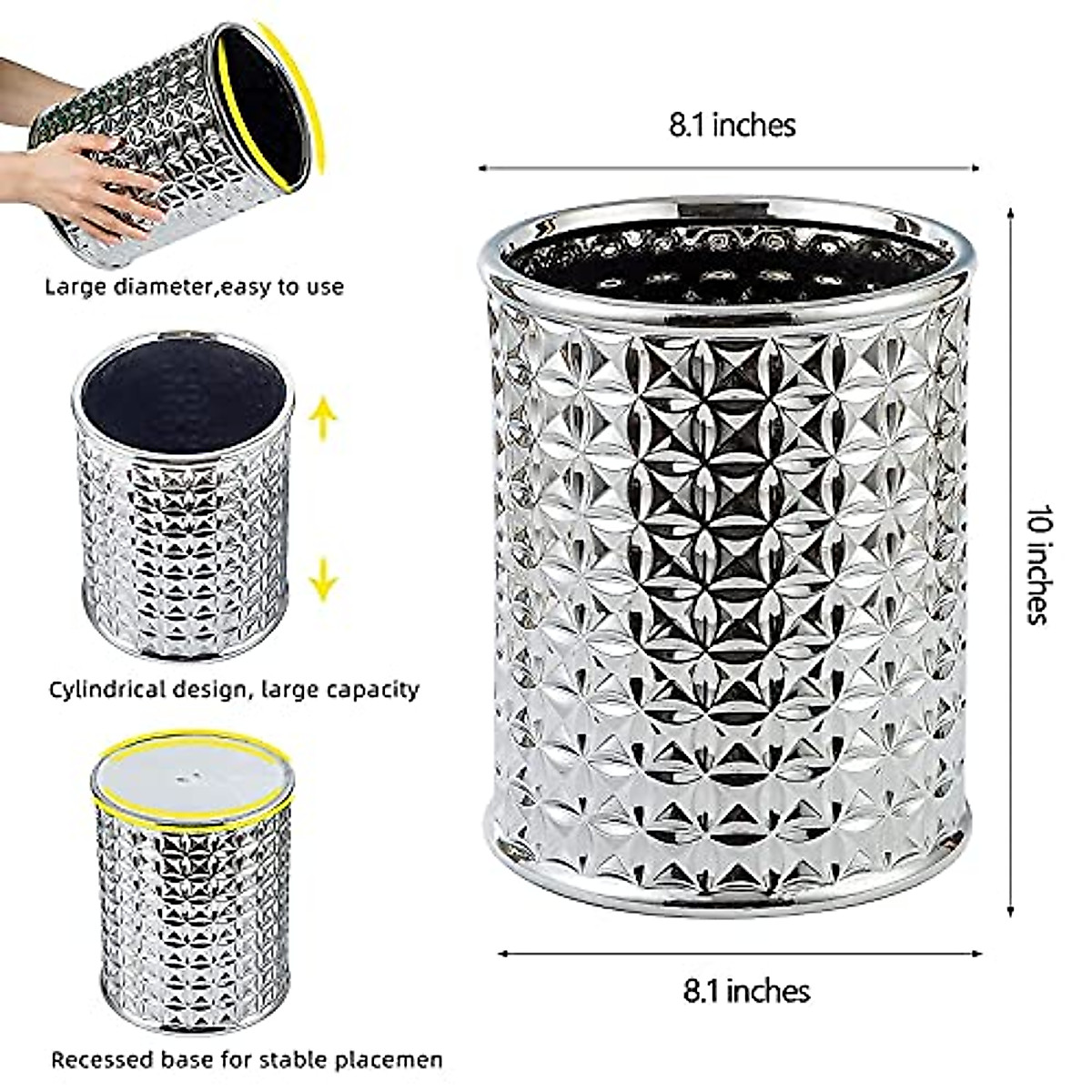 Large diameter,easy to use

Cylindrical design, large capacity

Recessed base for stable placemen

8.1 inches

10 inches

8.1 inches