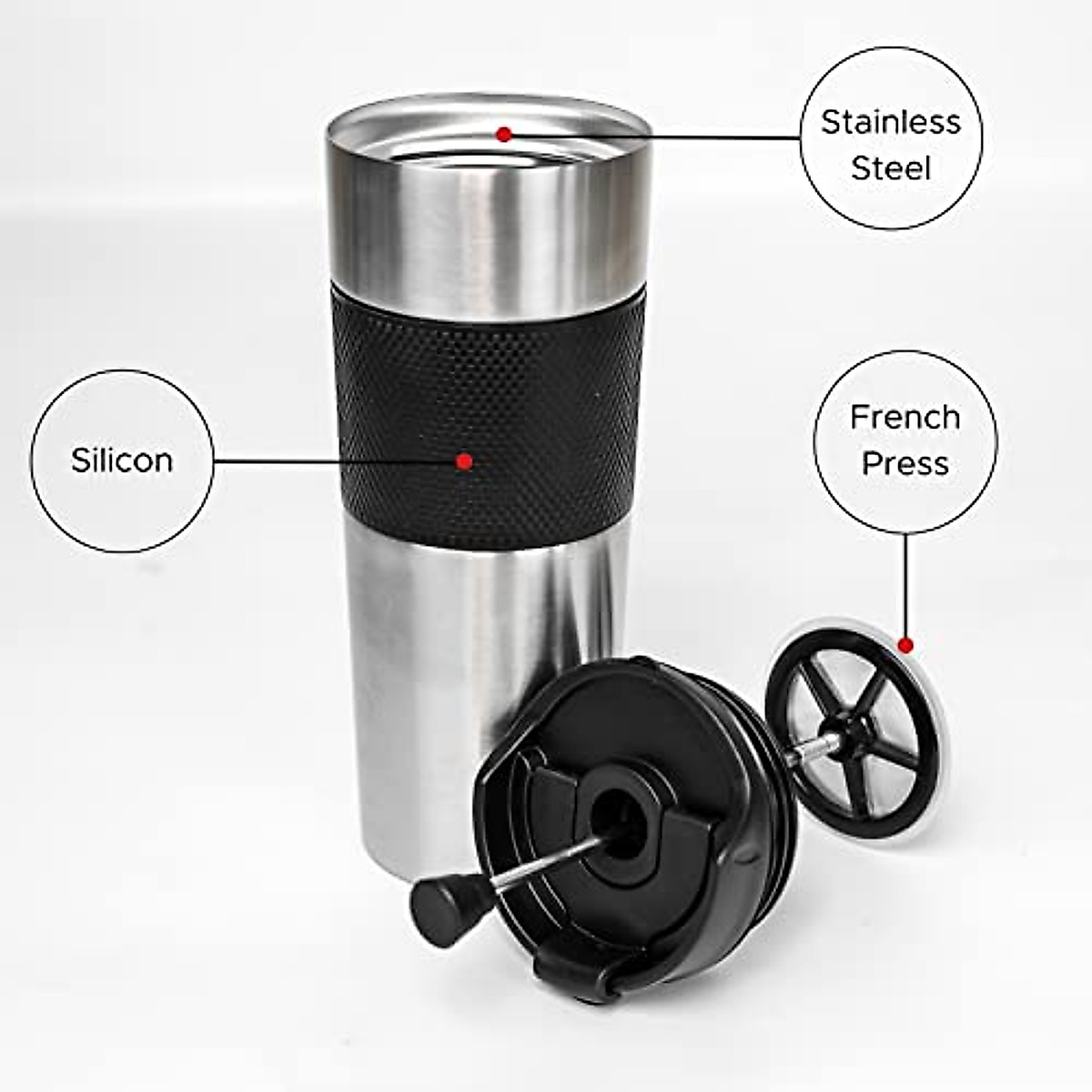 Stainless Steel

Silicon

French Press