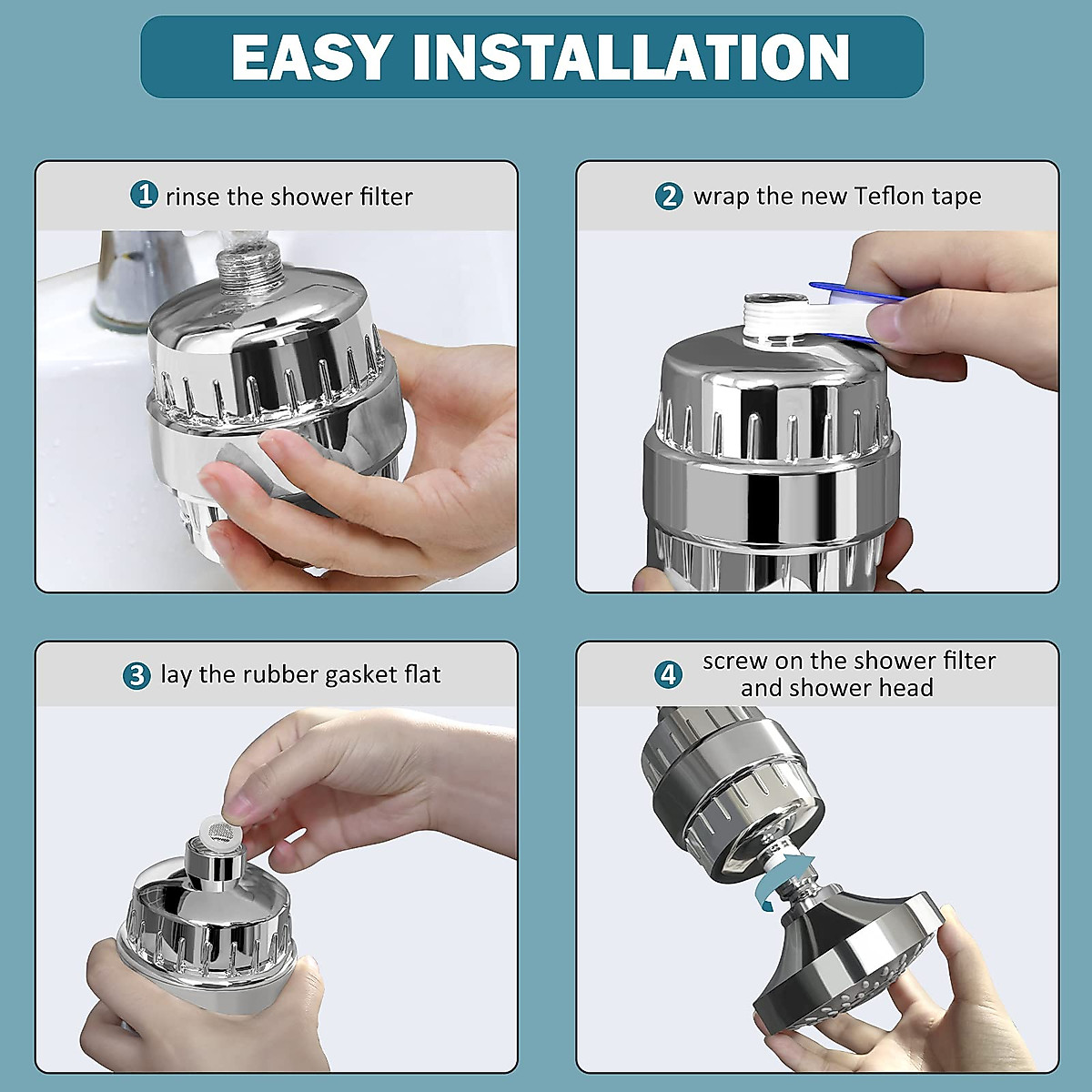 EASY INSTALLATION

1 rinse the shower filter

2 wrap the new Teflon tape

3 lay the rubber gasket flat

4 screw on the shower filter and shower head