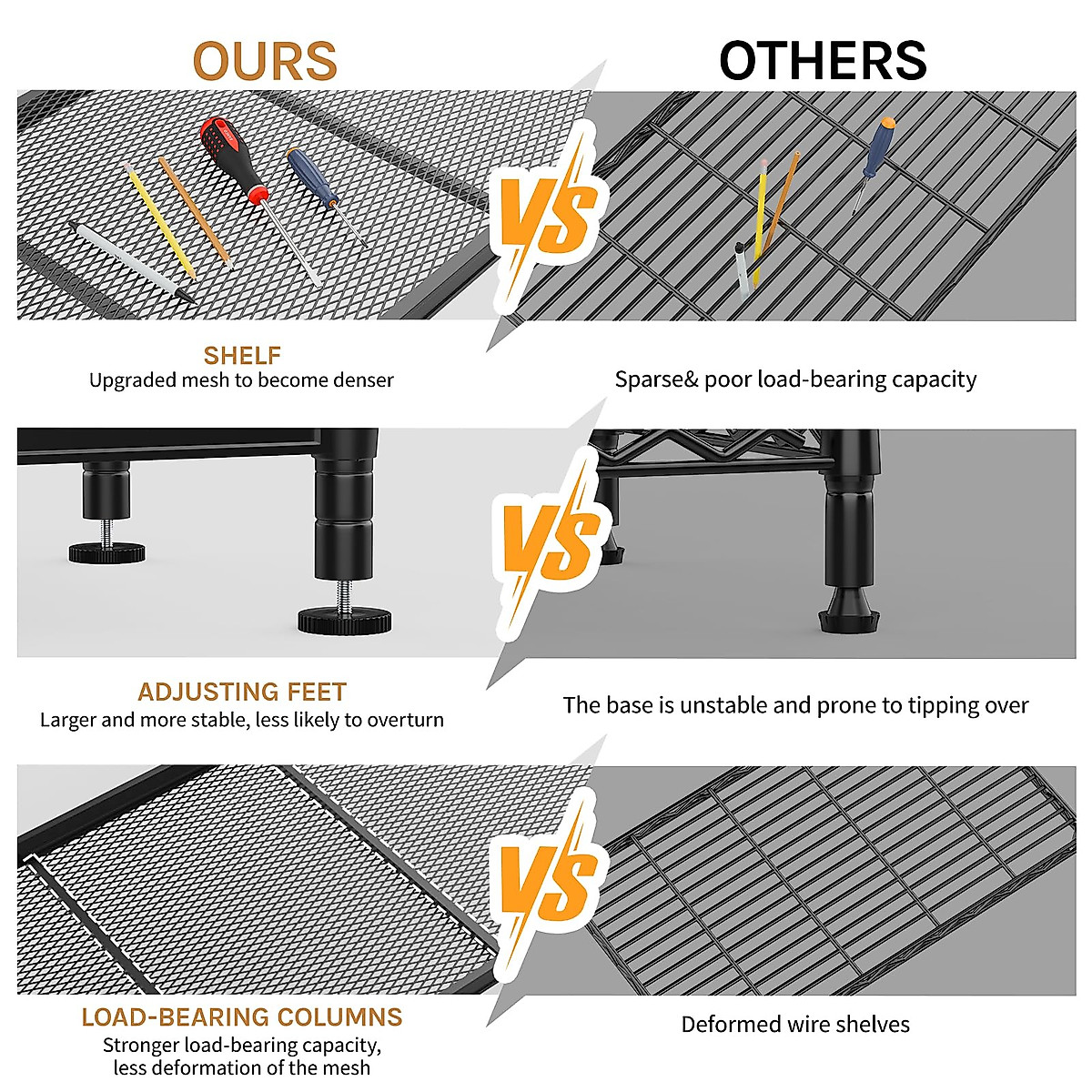 OURS

OTHERS

VS

SHELF
Upgraded mesh to become denser

Sparse& poor load-bearing capacity

VS

ADJUSTING FEET
Larger and more stable, less likely to overturn

The base is unstable and prone to tipping over

VS

LOAD-BEARING COLUMNS
Stronger load-bearing capacity, less deformation of the mesh

Deformed wire shelves