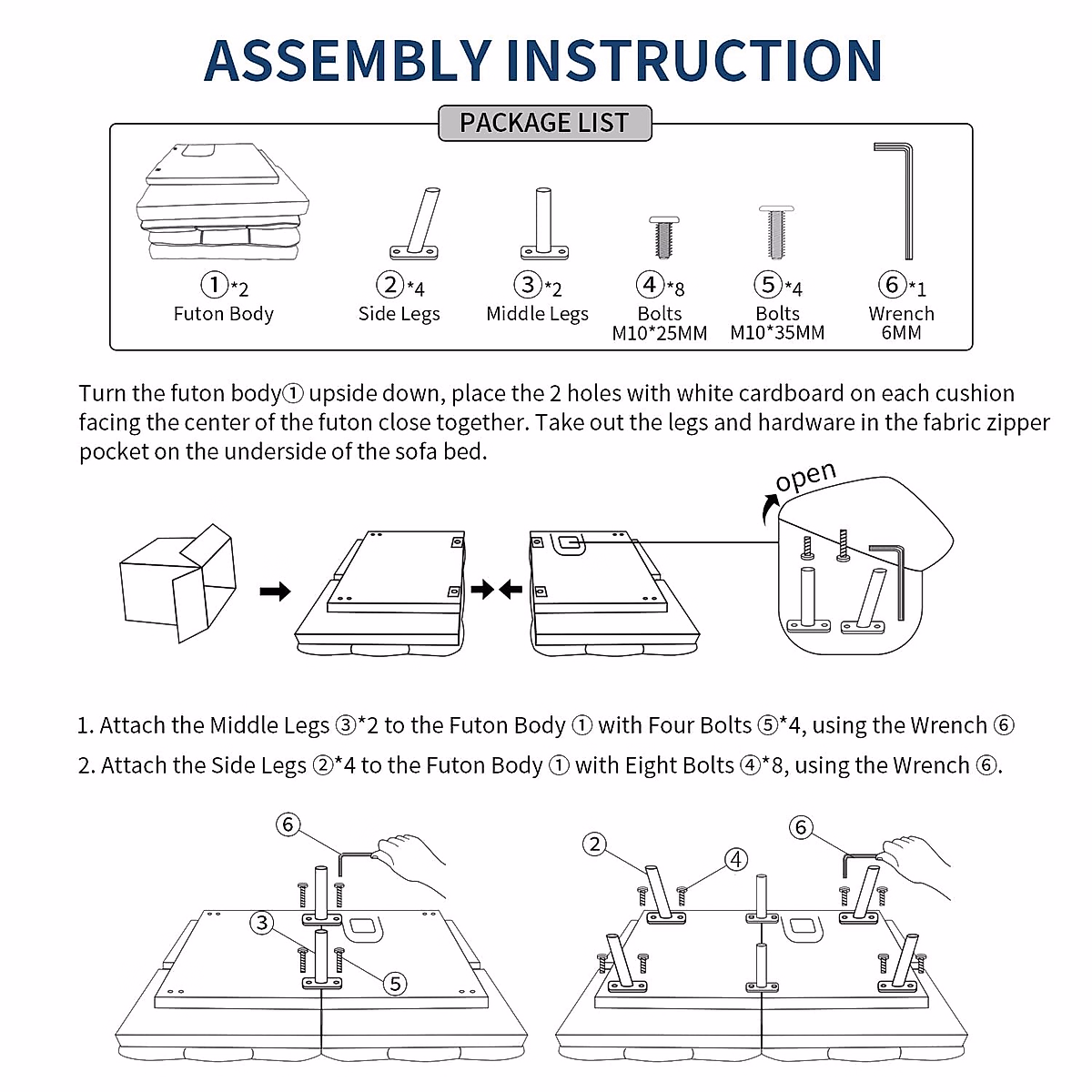 ASSEMBLY INSTRUCTION

PACKAGE LIST

①*2
Futon Body

②*4
Side Legs

③*2
Middle Legs

④*8
Bolts
M10*25MM

⑤*4
Bolts
M10*35MM

⑥*1
Wrench
6MM

Turn the futon body① upside down, place the 2 holes with white cardboard on each cushion facing the center of the futon close together. Take out the legs and hardware in the fabric zipper pocket on the underside of the sofa bed.

open

1. Attach the Middle Legs ③*2 to the Futon Body ① with Four Bolts ⑤*4, using the Wrench ⑥

2. Attach the Side Legs ②*4 to the Futon Body ① with Eight Bolts ④*8, using the Wrench ⑥.

⑥
③
⑤

②
④
⑥