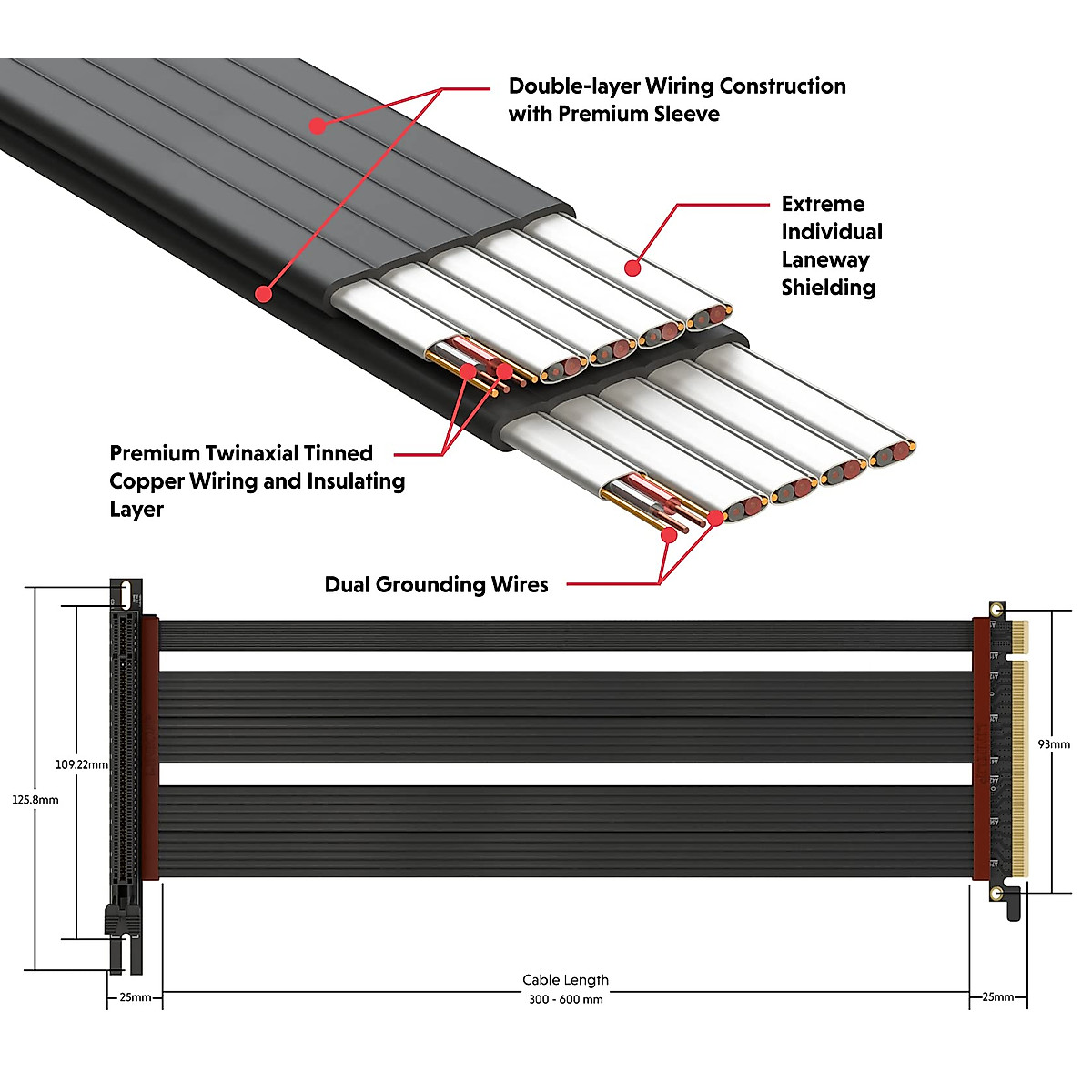 Double-layer Wiring Construction with Premium Sleeve

Extreme Individual Laneway Shielding

Premium Twinaxial Tinned Copper Wiring and Insulating Layer

Dual Grounding Wires

109.22mm

125.8mm

93mm

25mm

Cable Length
300 - 600 mm

25mm