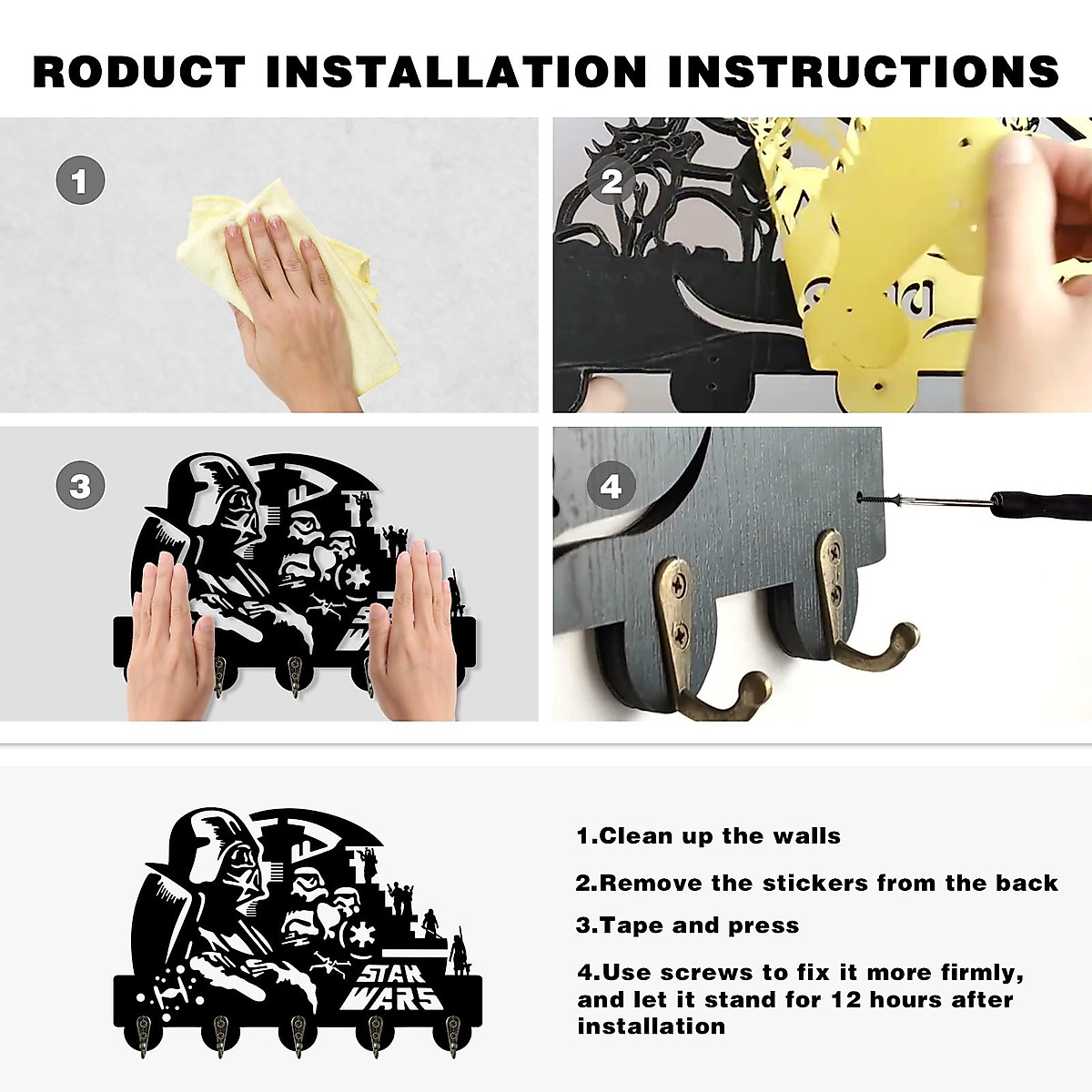 RODUCT INSTALLATION INSTRUCTIONS

1

2

3

4

STAR WARS

1.Clean up the walls

2.Remove the stickers from the back

3.Tape and press

4.Use screws to fix it more firmly, and let it stand for 12 hours after installation