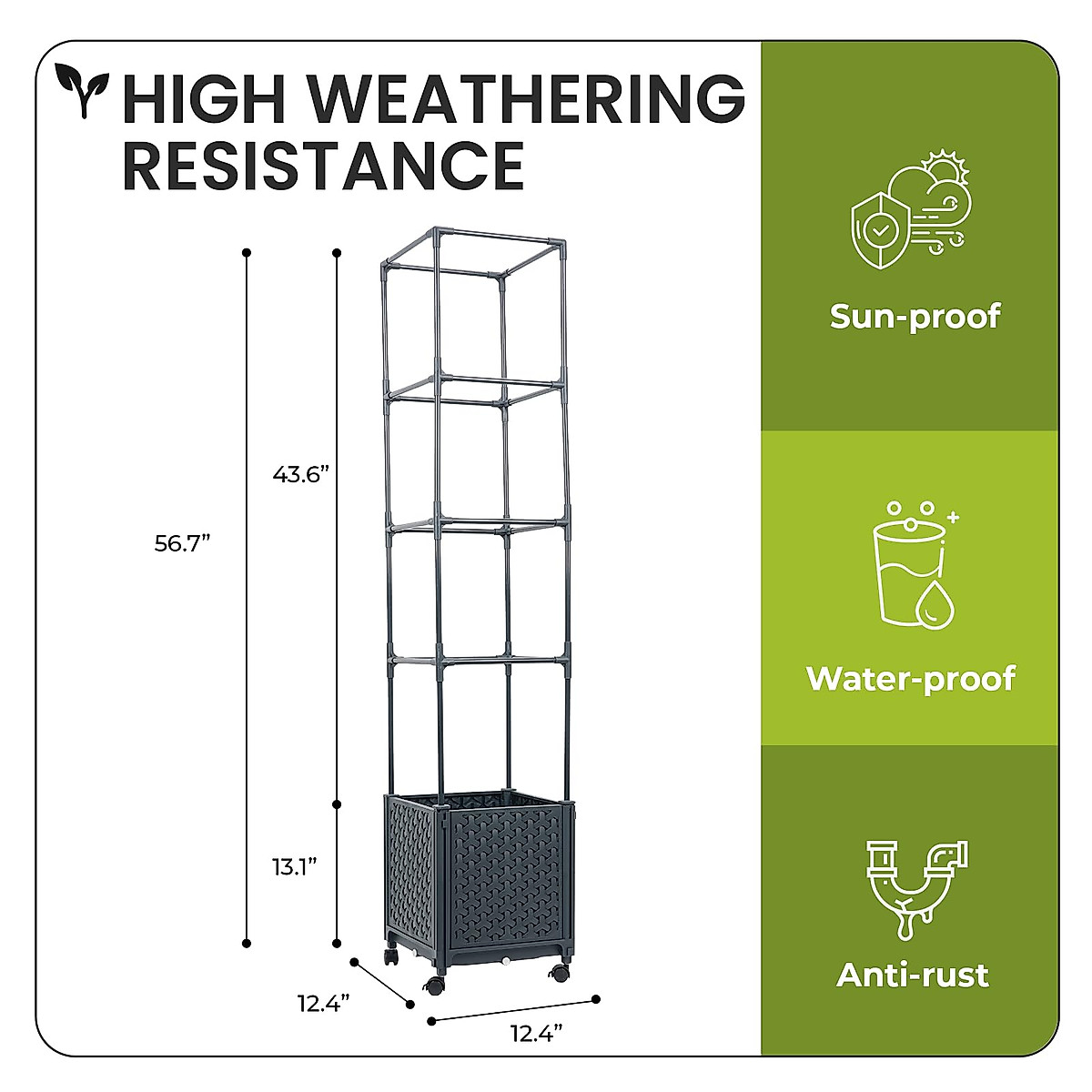 HIGH WEATHERING RESISTANCE

56.7”

43.6”

13.1”

12.4”

12.4”

Sun-proof

Water-proof

Anti-rust