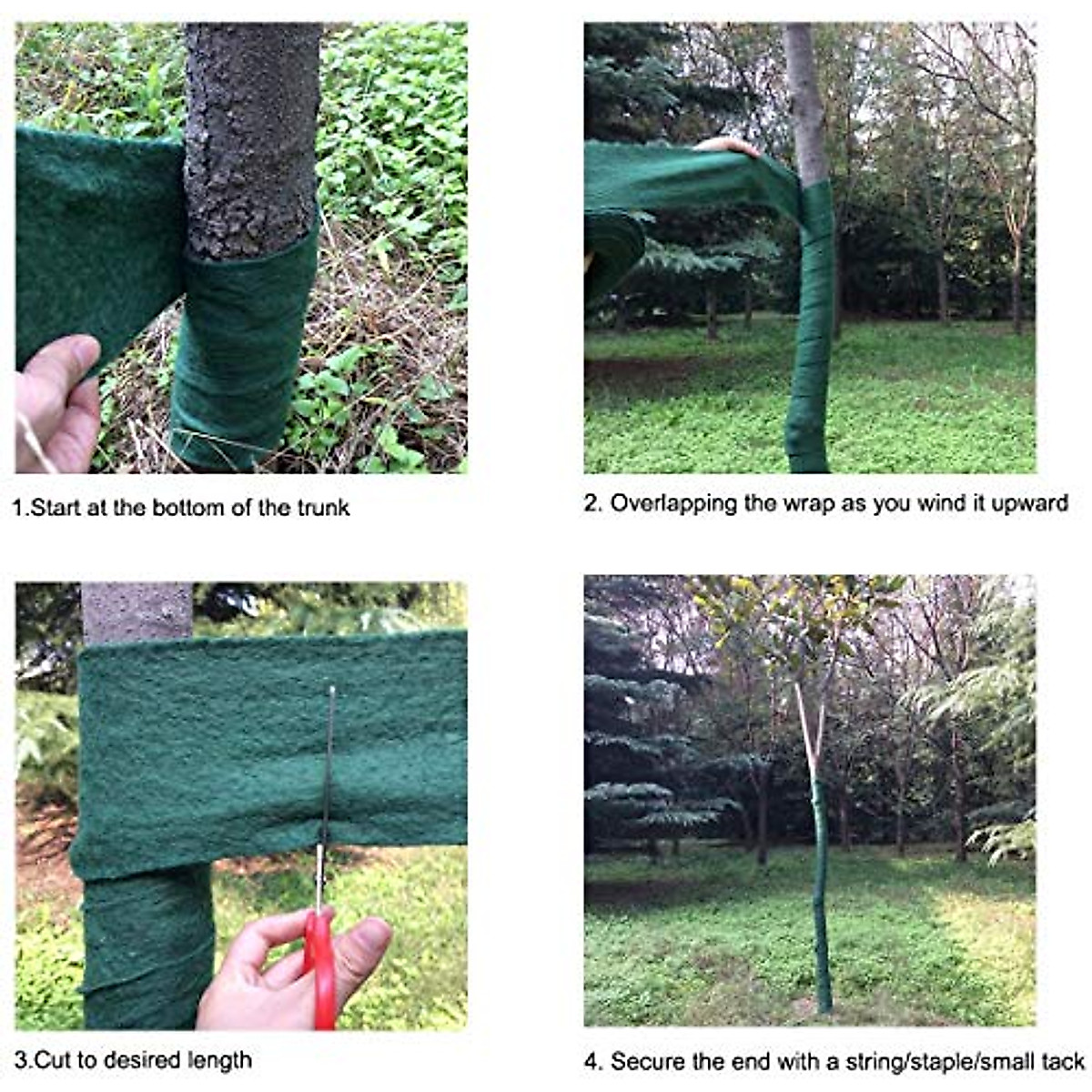 1.Start at the bottom of the trunk

2. Overlapping the wrap as you wind it upward

3.Cut to desired length

4. Secure the end with a string/staple/small tack