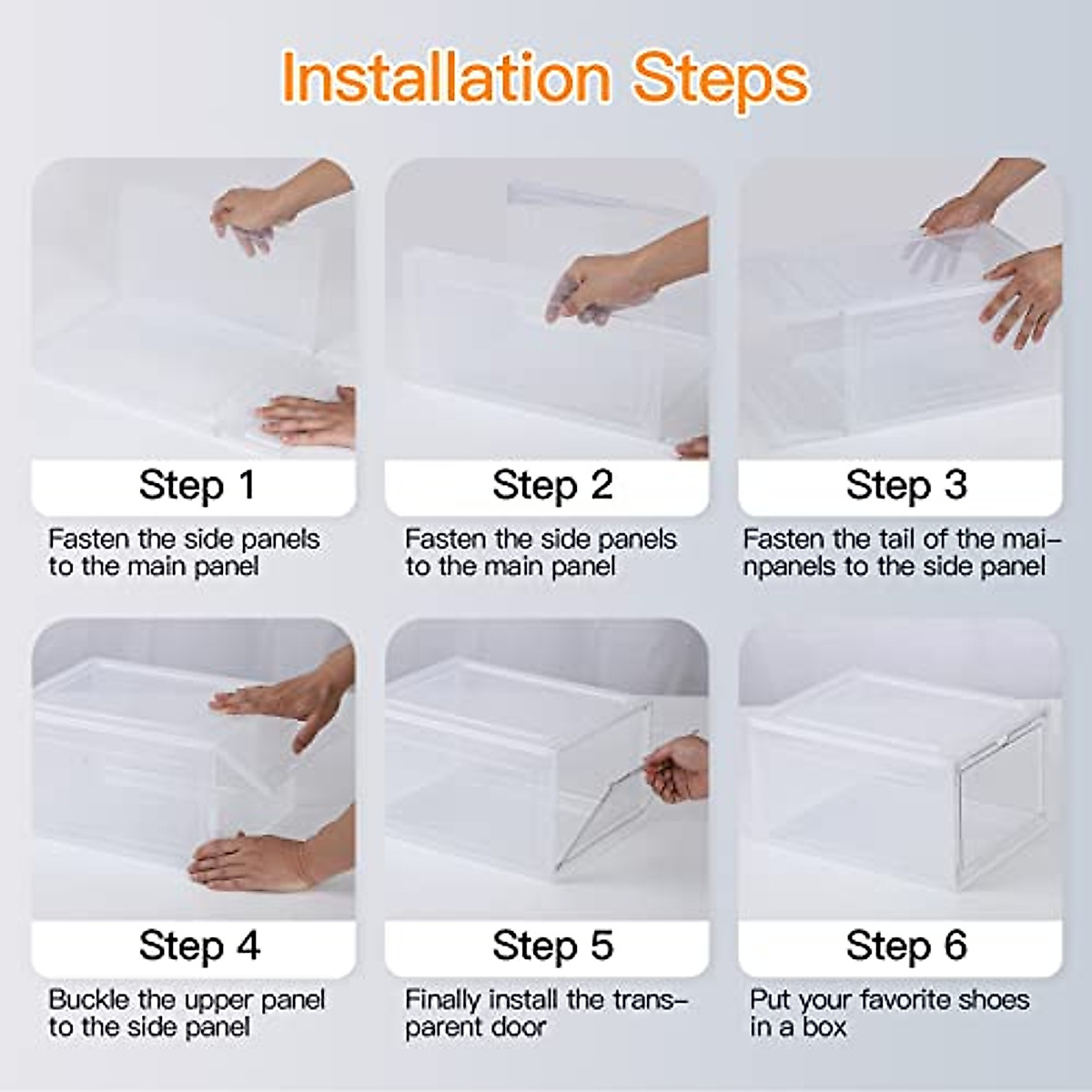 Installation Steps

Step 1

Fasten the side panels to the main panel

Step 2

Fasten the side panels to the main panel

Step 3

Fasten the tail of the mainpanels to the side panel

Step 4

Buckle the upper panel to the side panel

Step 5

Finally install the transparent door

Step 6

Put your favorite shoes in a box