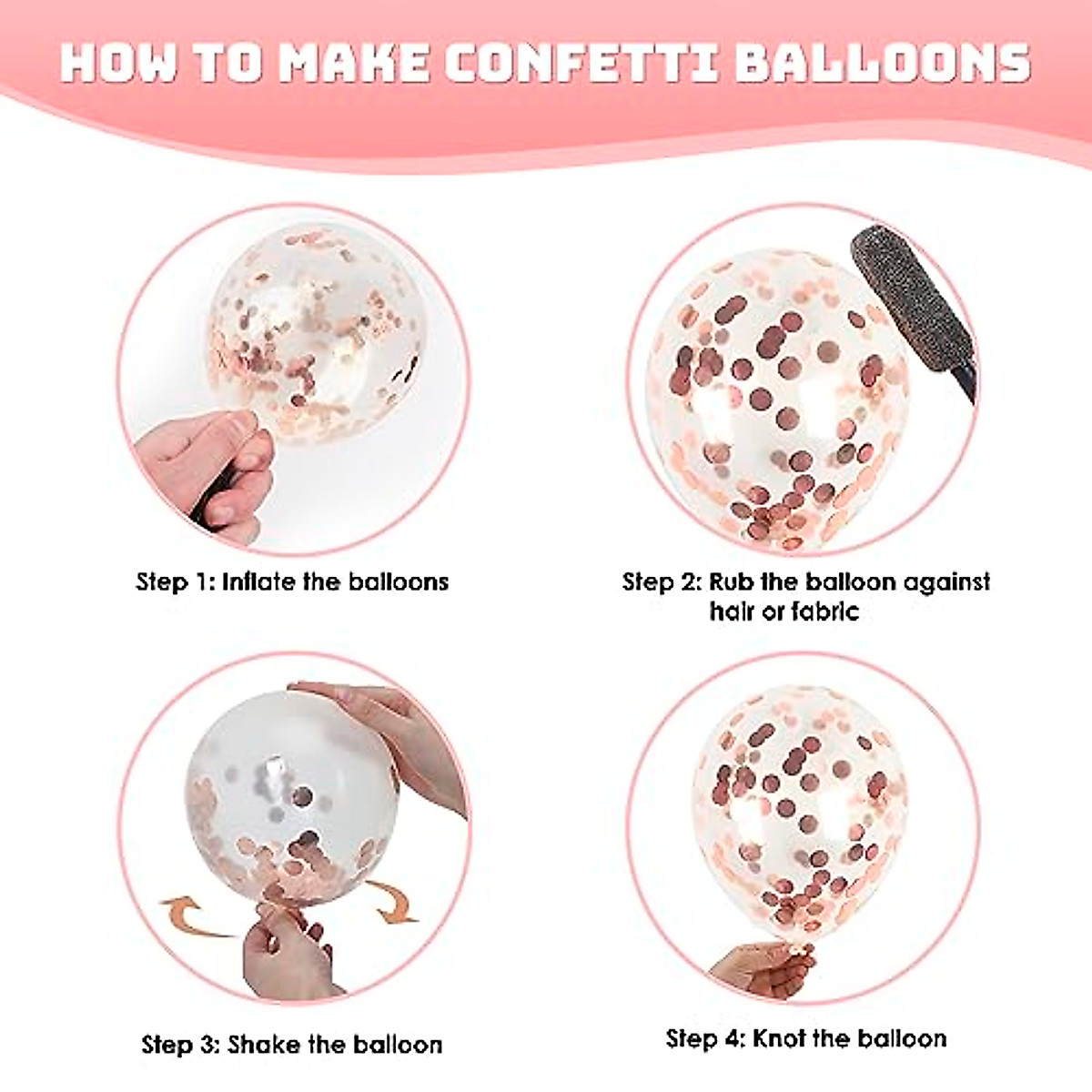 HOW TO MAKE CONFETTI BALLOONS

Step 1: Inflate the balloons

Step 2: Rub the balloon against hair or fabric

Step 3: Shake the balloon

Step 4: Knot the balloon