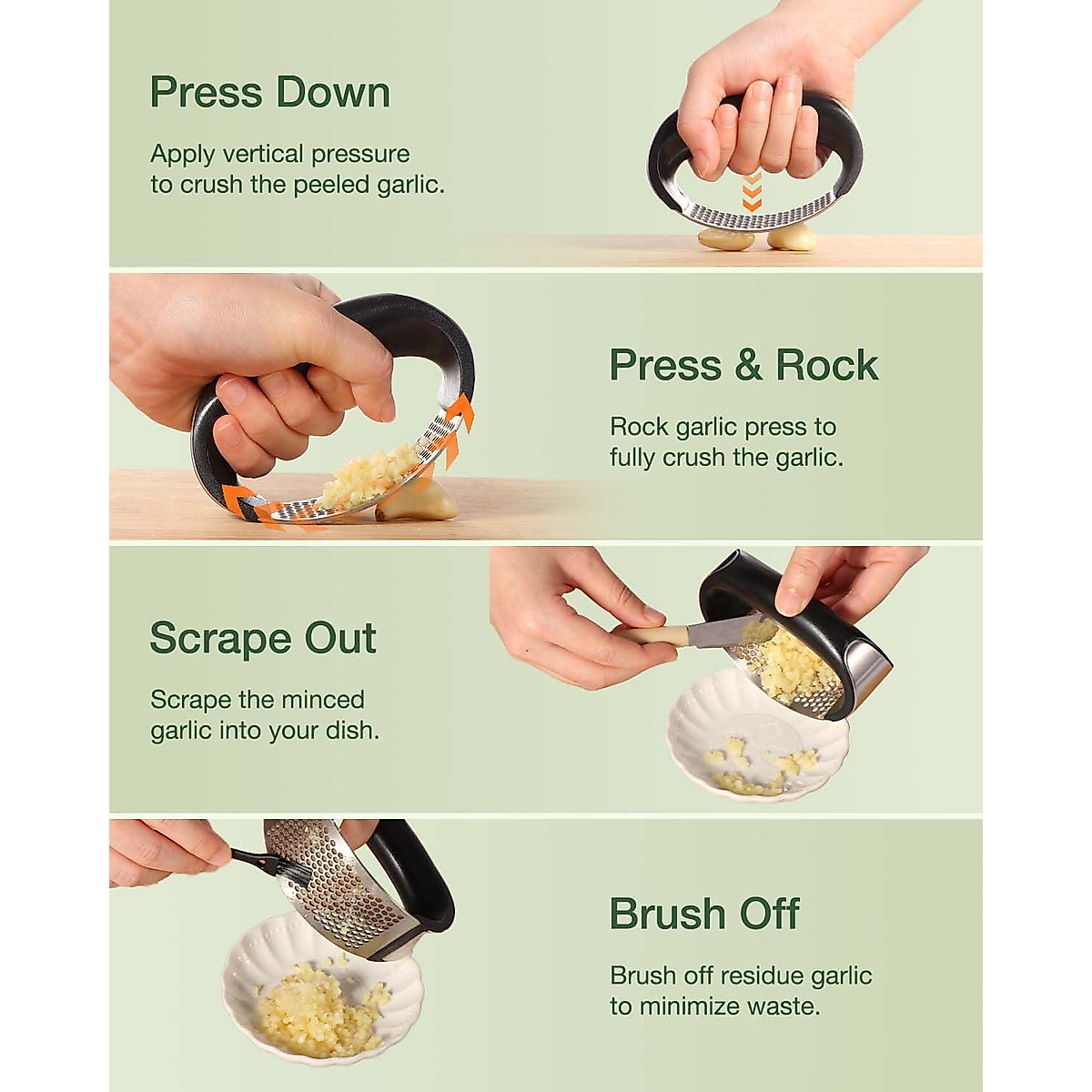 Press Down

Apply vertical pressure to crush the peeled garlic.

Press & Rock

Rock garlic press to fully crush the garlic.

Scrape Out

Scrape the minced garlic into your dish.

Brush Off

Brush off residue garlic to minimize waste.