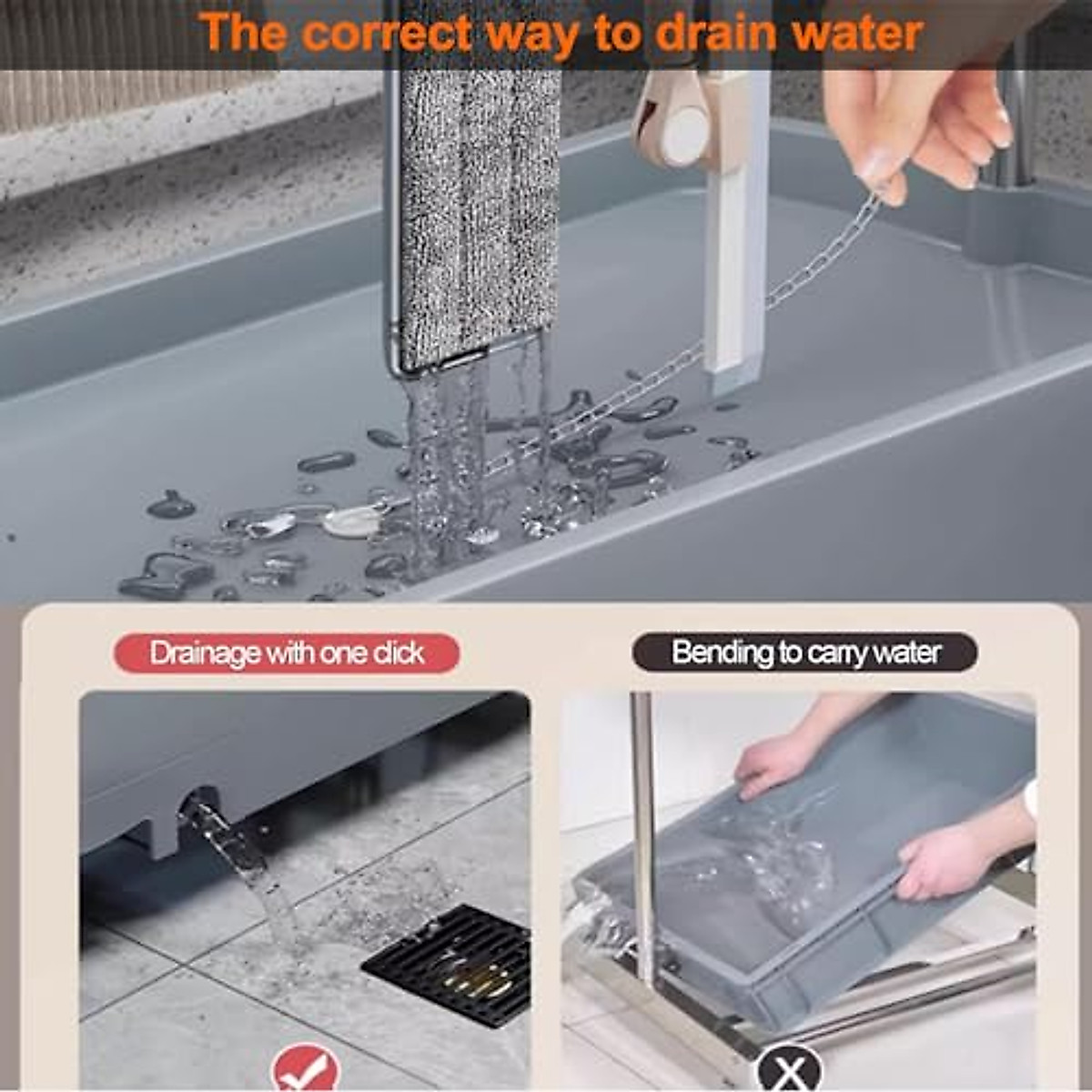 The correct way to drain water

Drainage with one dick

Bending to carry water