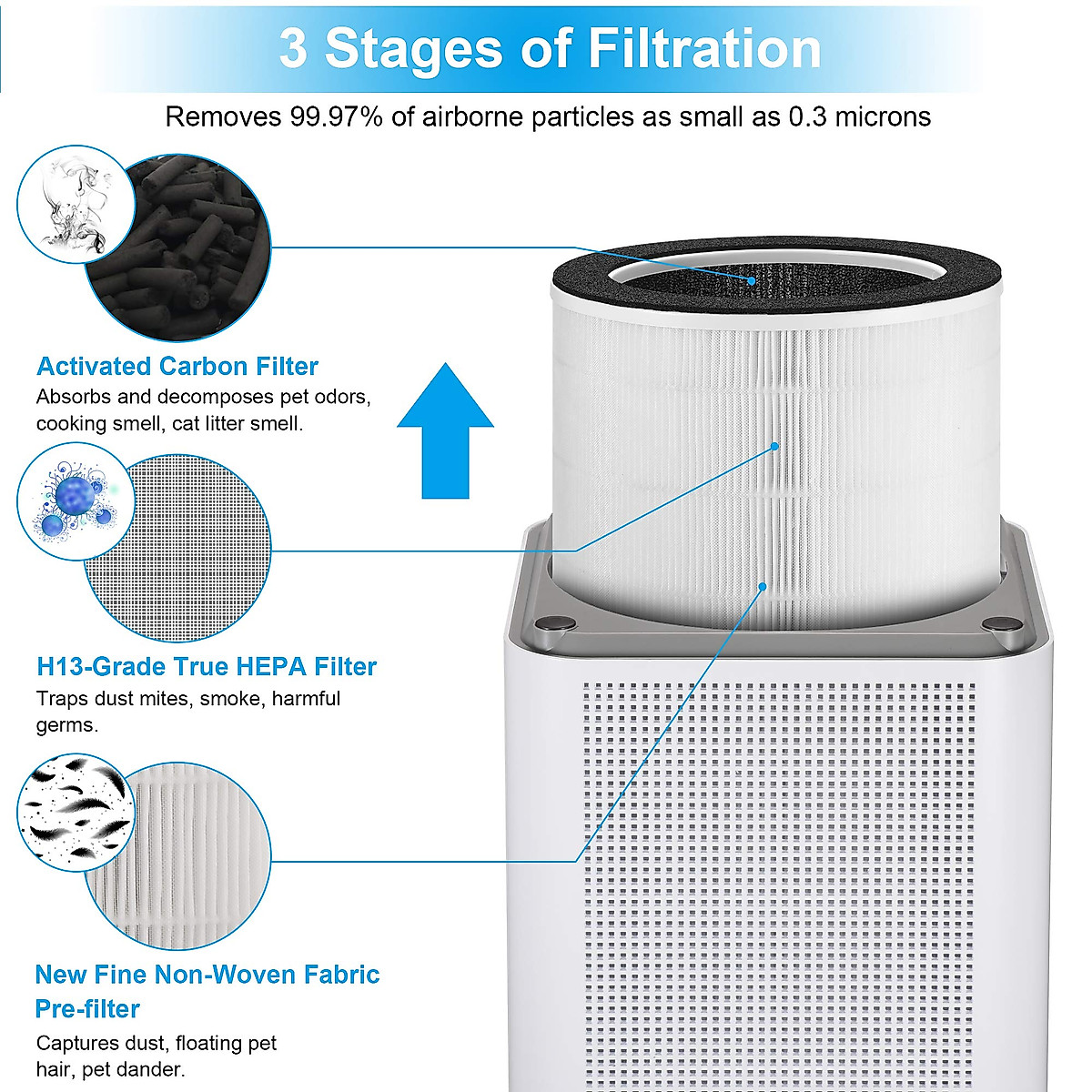 3 Stages of Filtration

Removes 99.97% of airborne particles as small as 0.3 microns

Activated Carbon Filter

Absorbs and decomposes pet odors, cooking smell, cat litter smell.

H13-Grade True HEPA Filter

Traps dust mites, smoke, harmful germs.

New Fine Non-Woven Fabric Pre-filter

Captures dust, floating pet hair, pet dander.