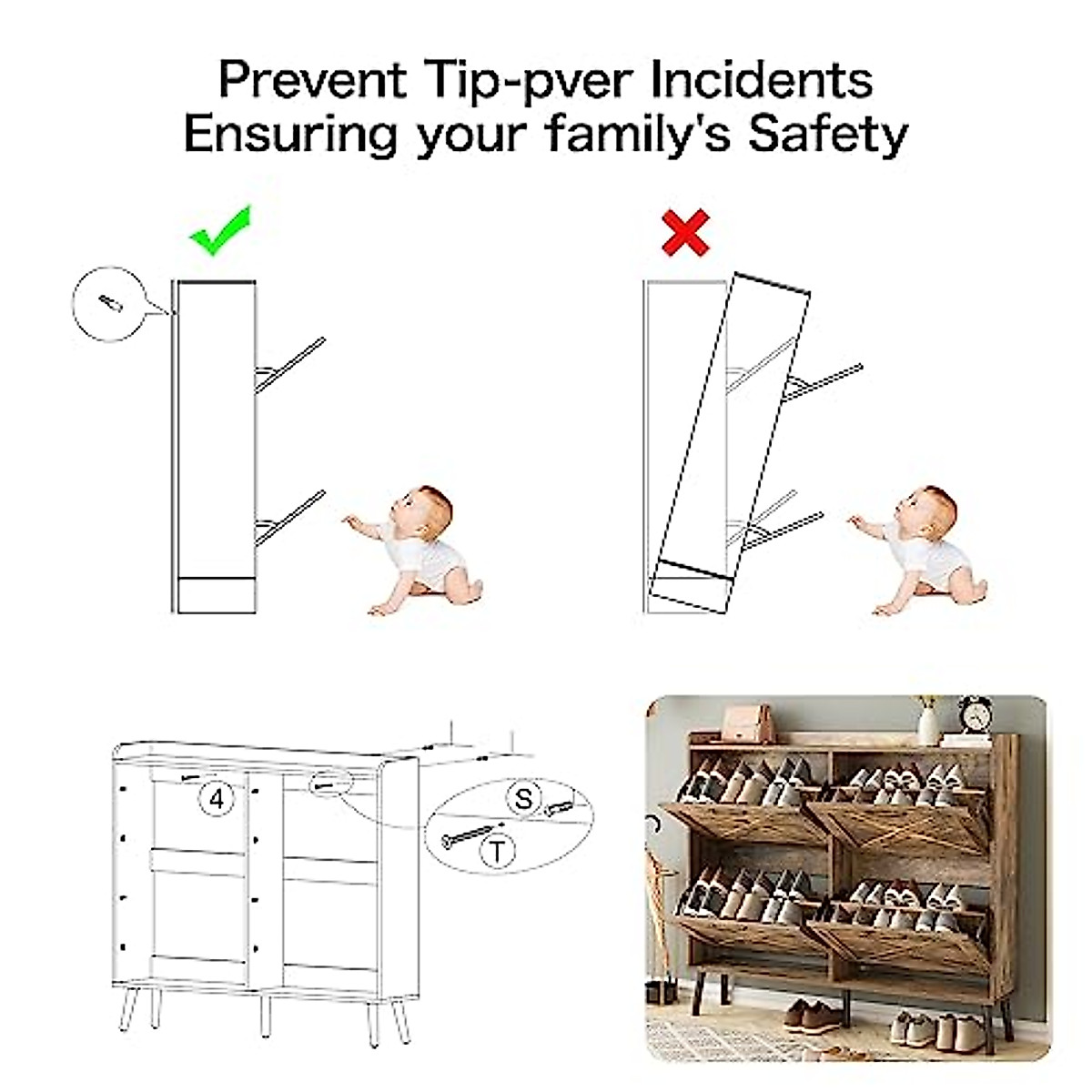 Prevent Tip-pver Incidents
Ensuring your family's Safety

4

S

T