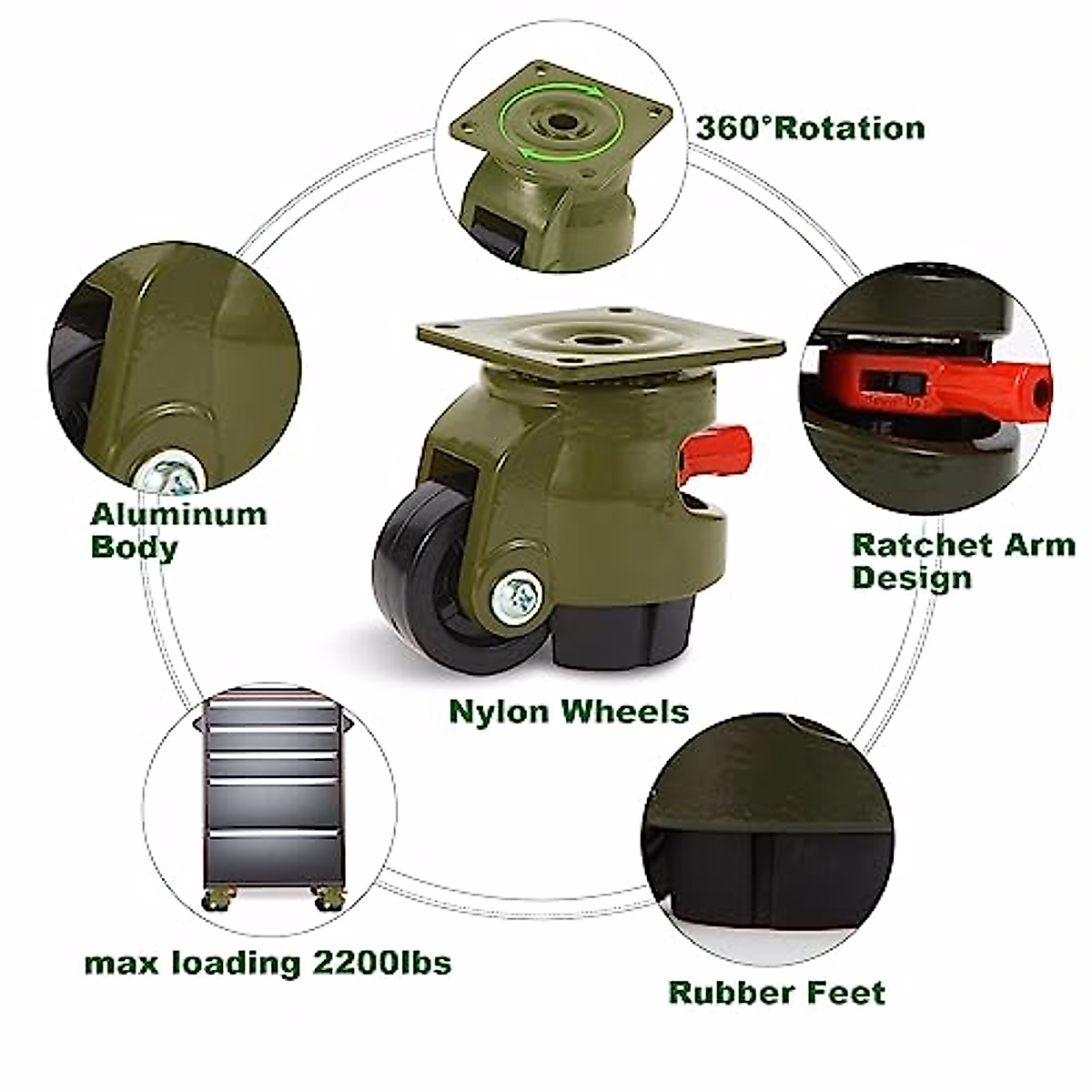 360°Rotation

Aluminum Body

Ratchet Arm Design

Nylon Wheels

max loading 2200lbs

Rubber Feet