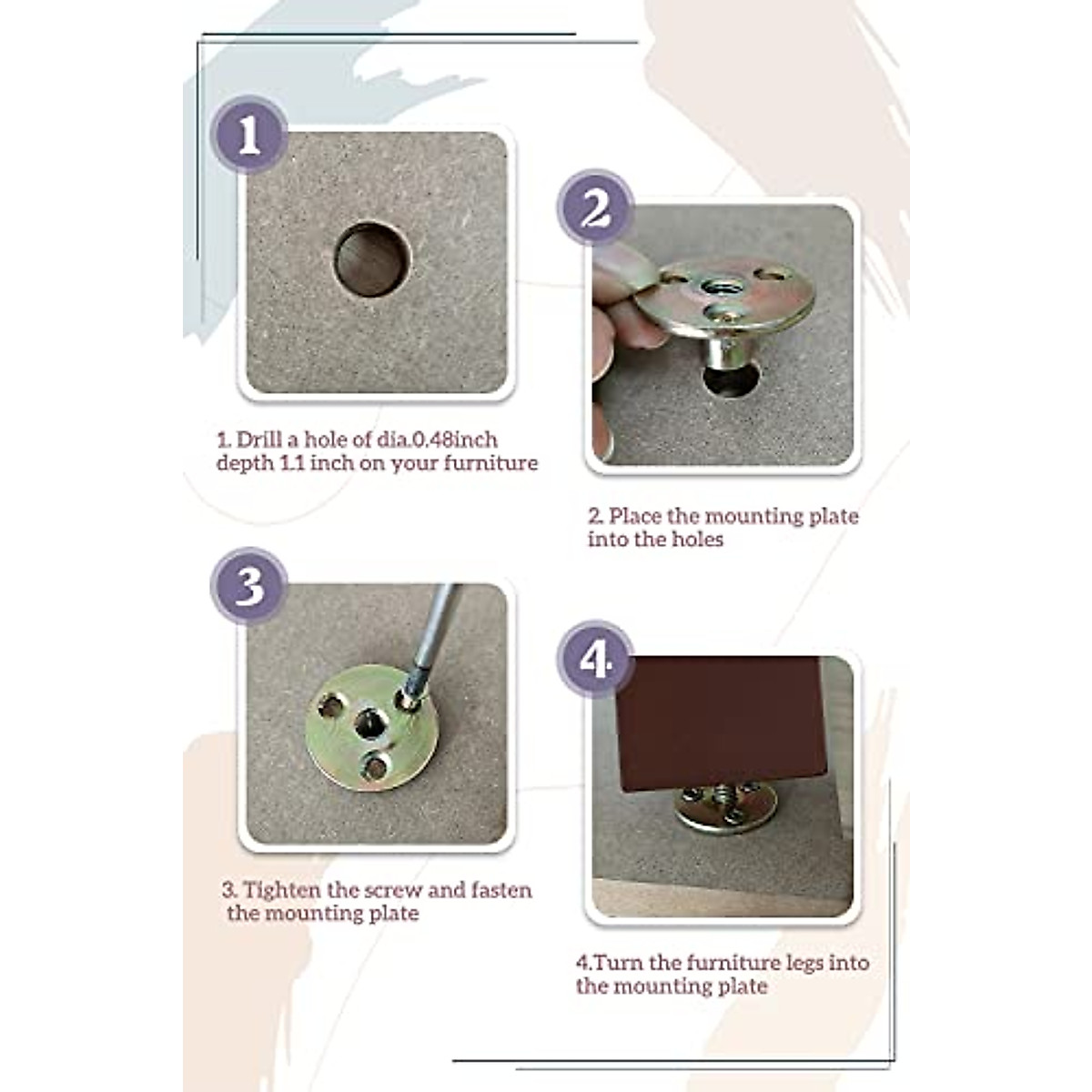 1

1. Drill a hole of dia.0.48inch depth 1.1 inch on your furniture

2

2. Place the mounting plate into the holes

3

3. Tighten the screw and fasten the mounting plate

4

4.Turn the furniture legs into the mounting plate