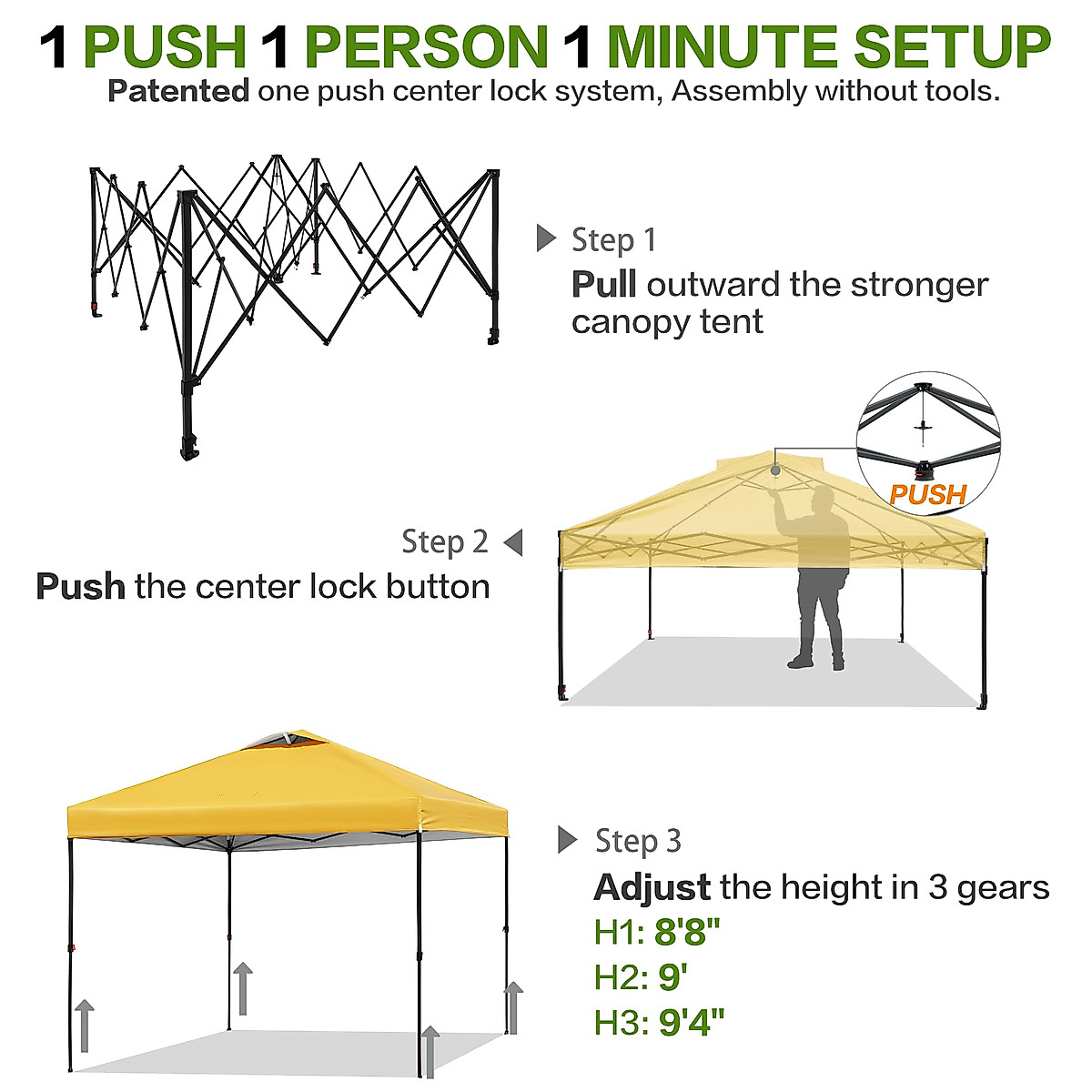 1 PUSH 1 PERSON 1 MINUTE SETUP
Patented one push center lock system, Assembly without tools.

Step 1
Pull outward the stronger canopy tent

PUSH

Step 2
Push the center lock button

Step 3
Adjust the height in 3 gears
H1: 8'8"
H2: 9'
H3: 9'4"