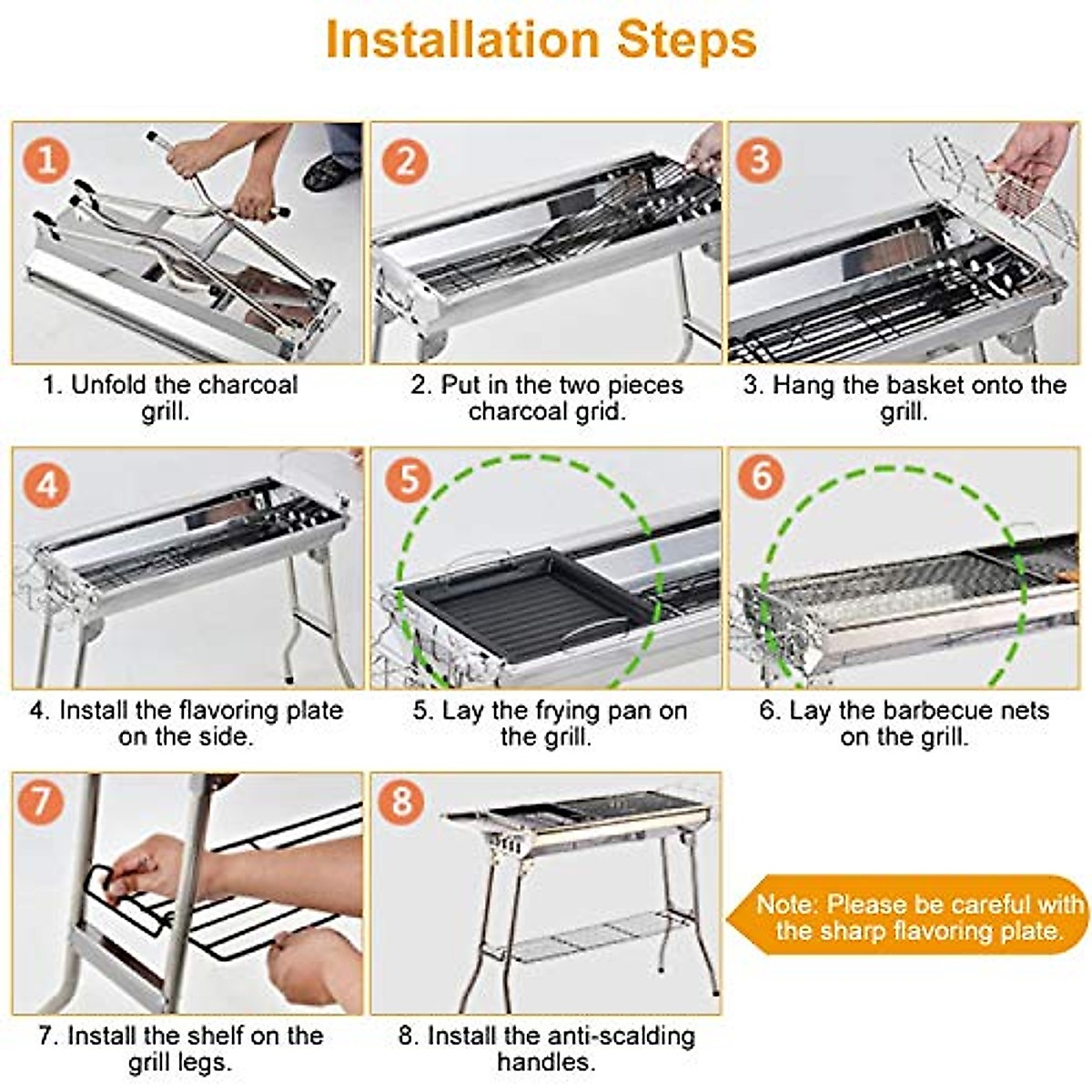 Installation Steps

1

1. Unfold the charcoal grill.

2

2. Put in the two pieces charcoal grid.

3

3. Hang the basket onto the grill.

4

4. Install the flavoring plate on the side.

5

5. Lay the frying pan on the grill.

6

6. Lay the barbecue nets on the grill.

7

7. Install the shelf on the grill legs.

8

8. Install the anti-scalding handles.

Note: Please be careful with the sharp flavoring plate.