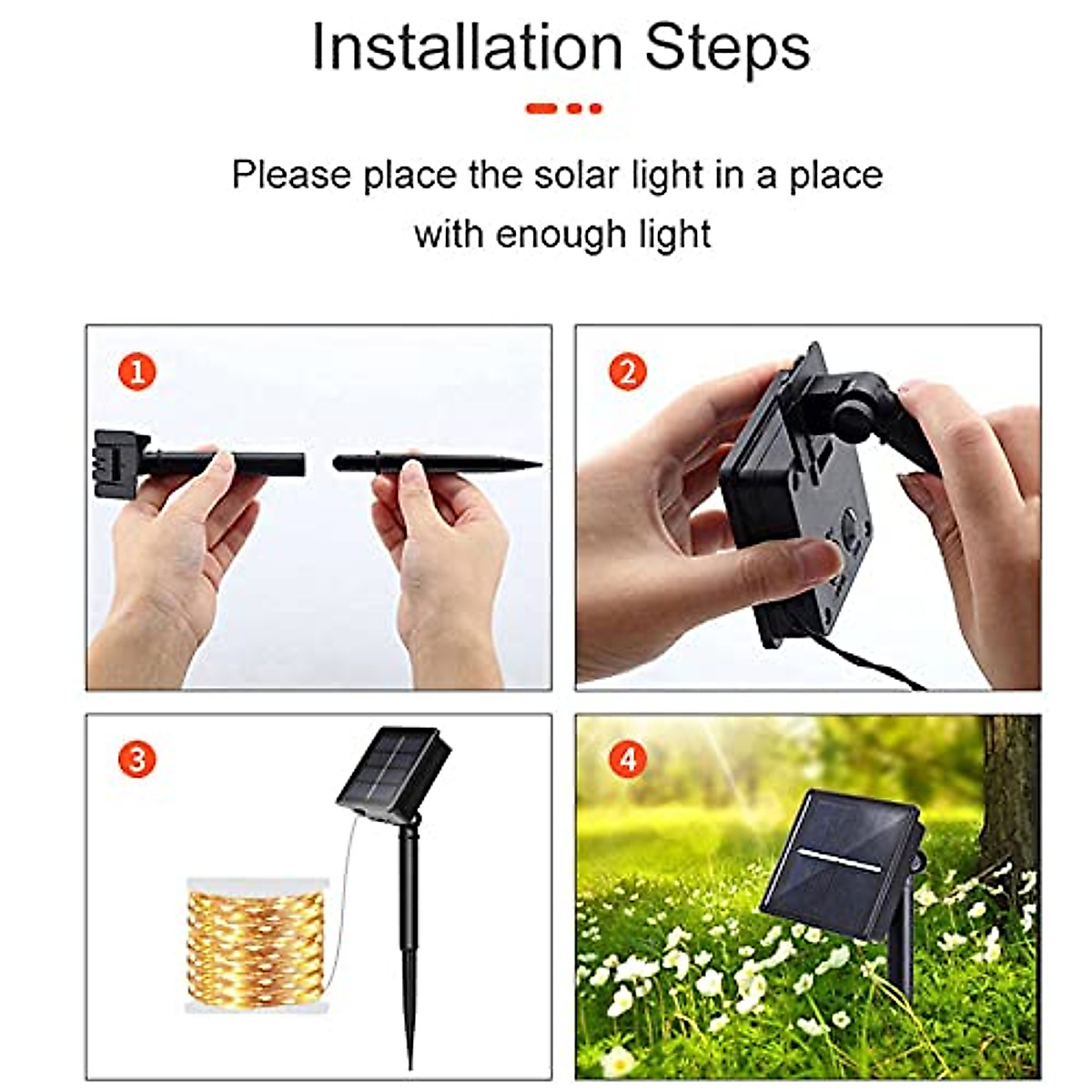 Installation Steps

Please place the solar light in a place with enough light

1

2

3

4