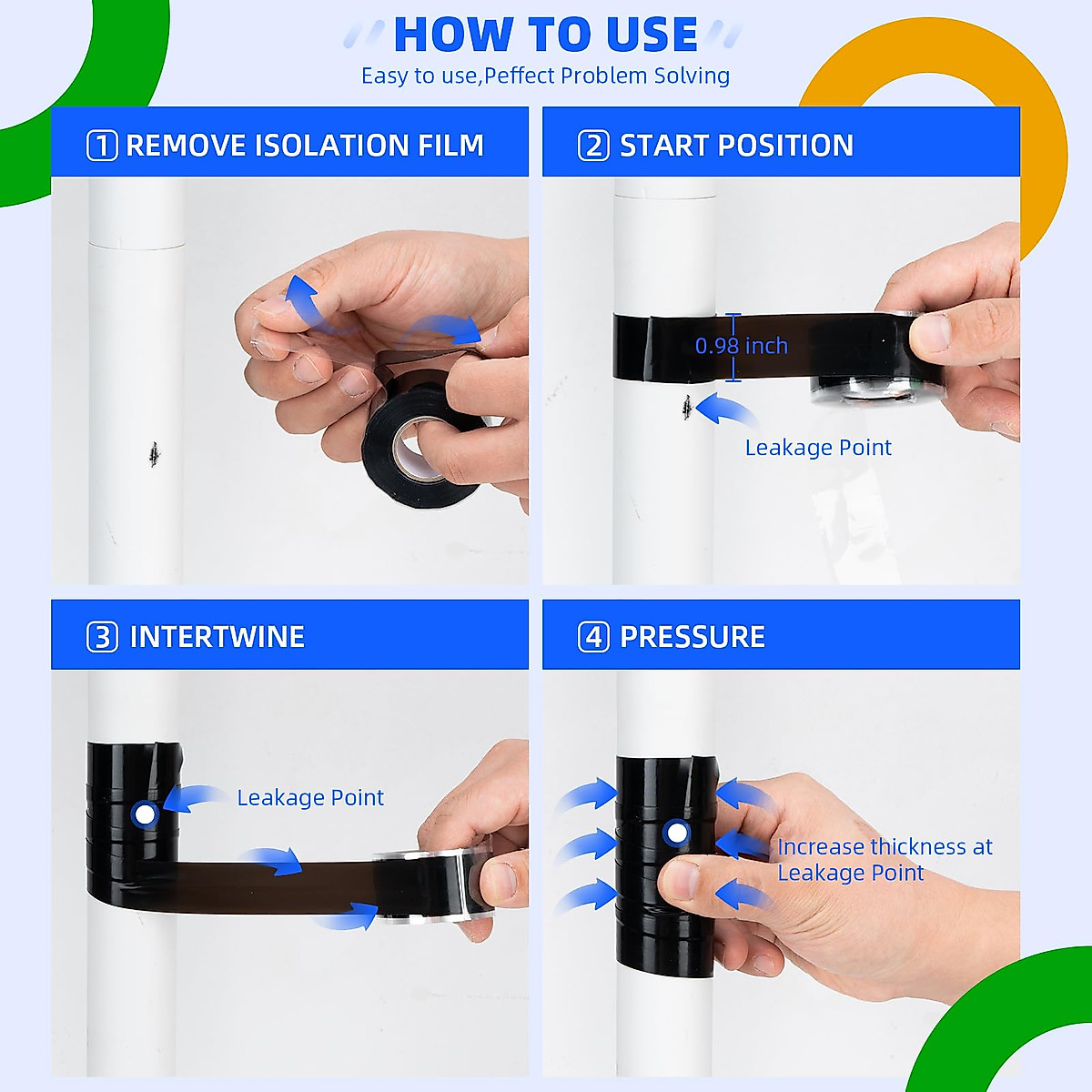 HOW TO USE
Easy to use,Peffect Problem Solving

1 REMOVE ISOLATION FILM

2 START POSITION

0.98 inch

Leakage Point

3 INTERTWINE

Leakage Point

4 PRESSURE

Increase thickness at Leakage Point