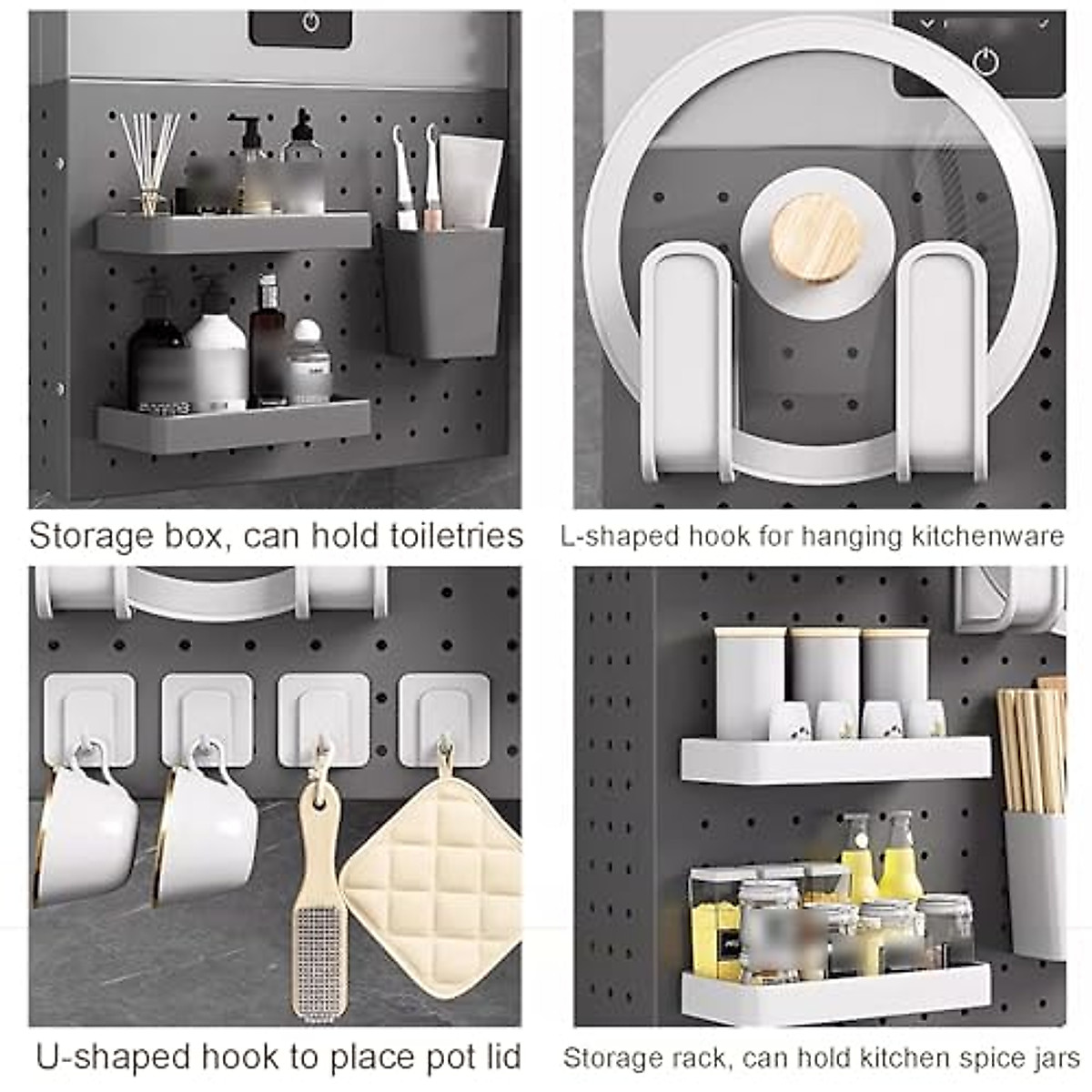 Storage box, can hold toiletries

L-shaped hook for hanging kitchenware

U-shaped hook to place pot lid

Storage rack, can hold kitchen spice jars