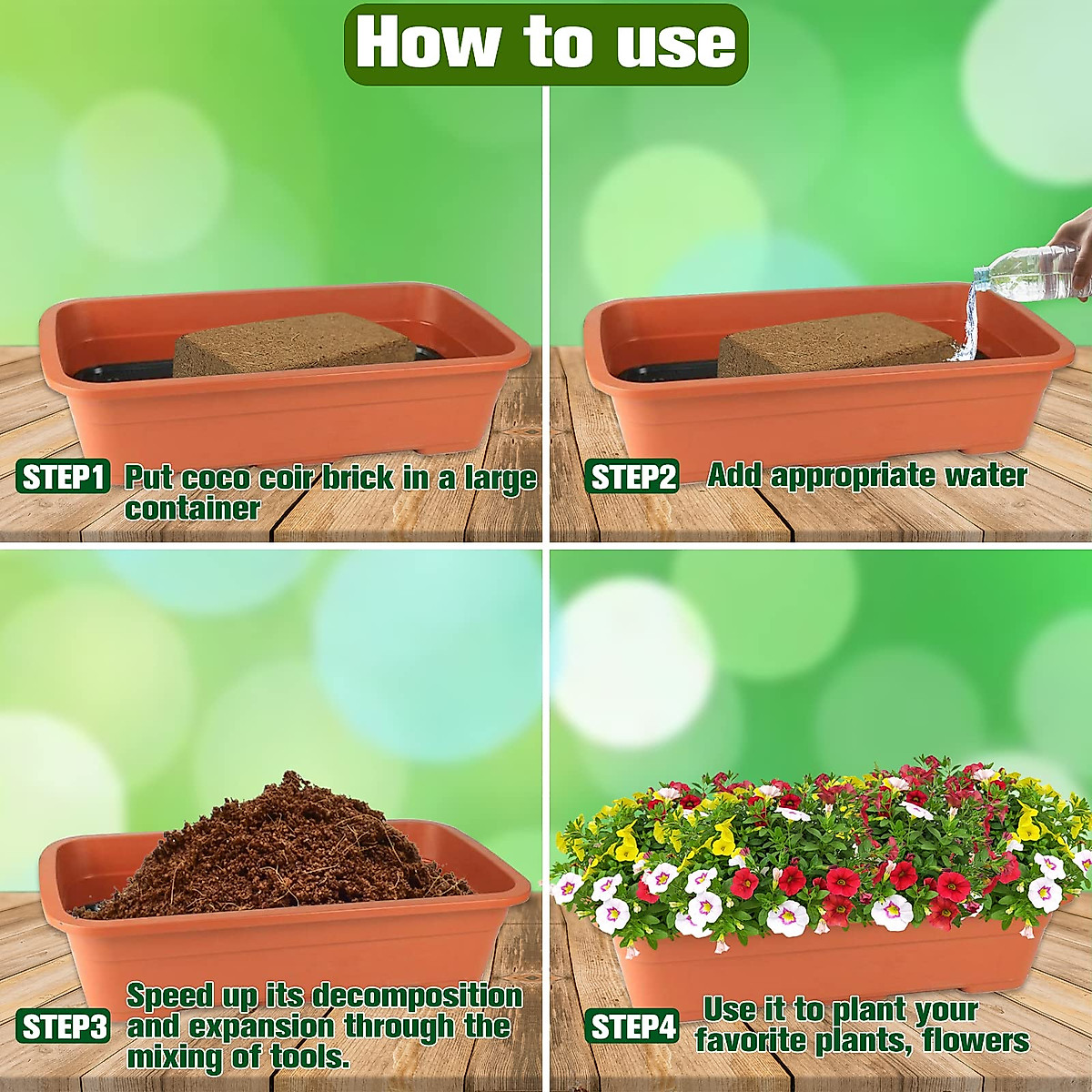 How to use

STEP1 Put coco coir brick in a large container

STEP2 Add appropriate water

STEP3 Speed up its decomposition and expansion through the mixing of tools.

STEP4 Use it to plant your favorite plants, flowers