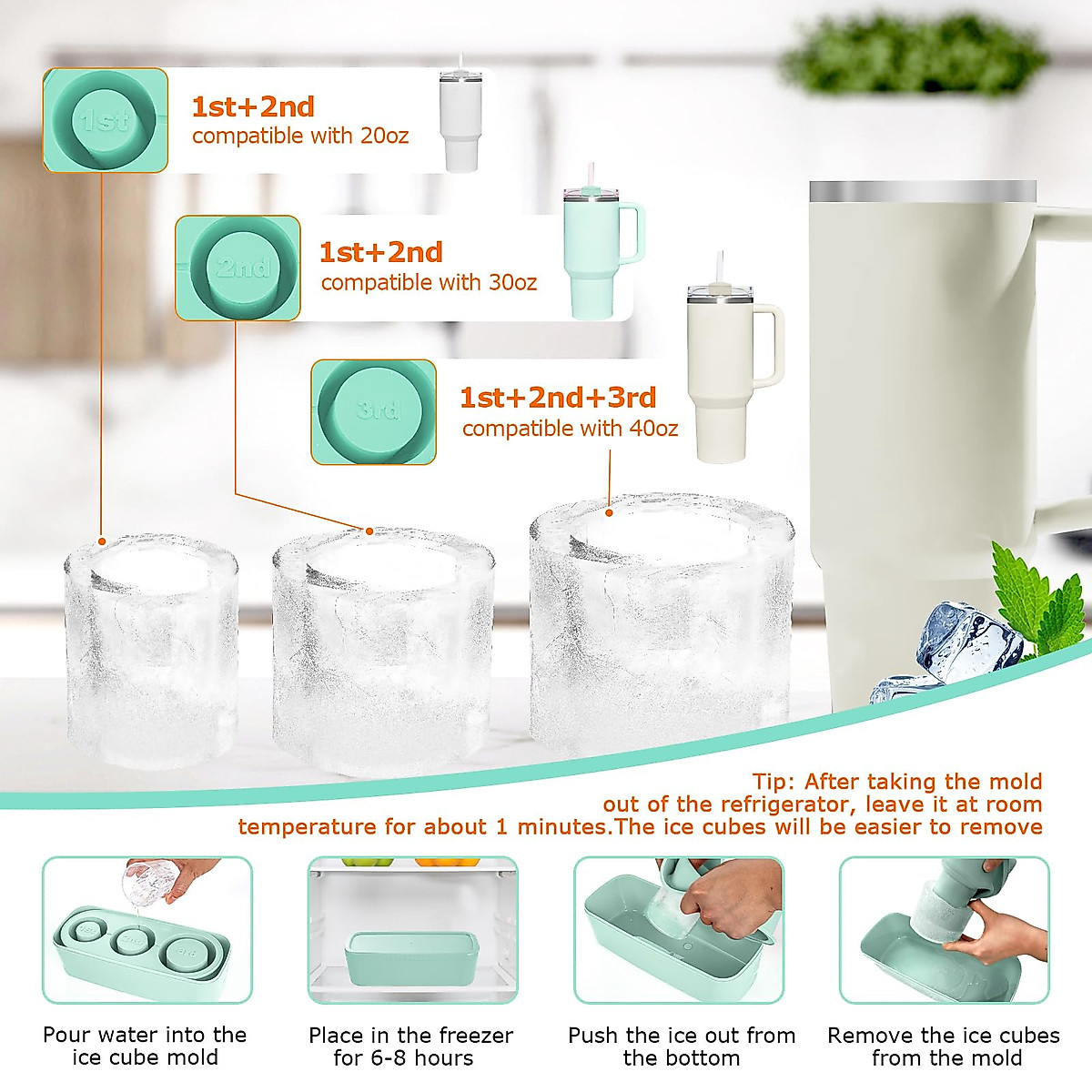 1st

1st+2nd
compatible with 20oz

2nd

1st+2nd
compatible with 30oz

3rd

1st+2nd+3rd
compatible with 40oz

Tip: After taking the mold out of the refrigerator, leave it at room temperature for about 1 minutes.The ice cubes will be easier to remove

Pour water into the ice cube mold

Place in the freezer for 6-8 hours

Push the ice out from the bottom

Remove the ice cubes from the mold