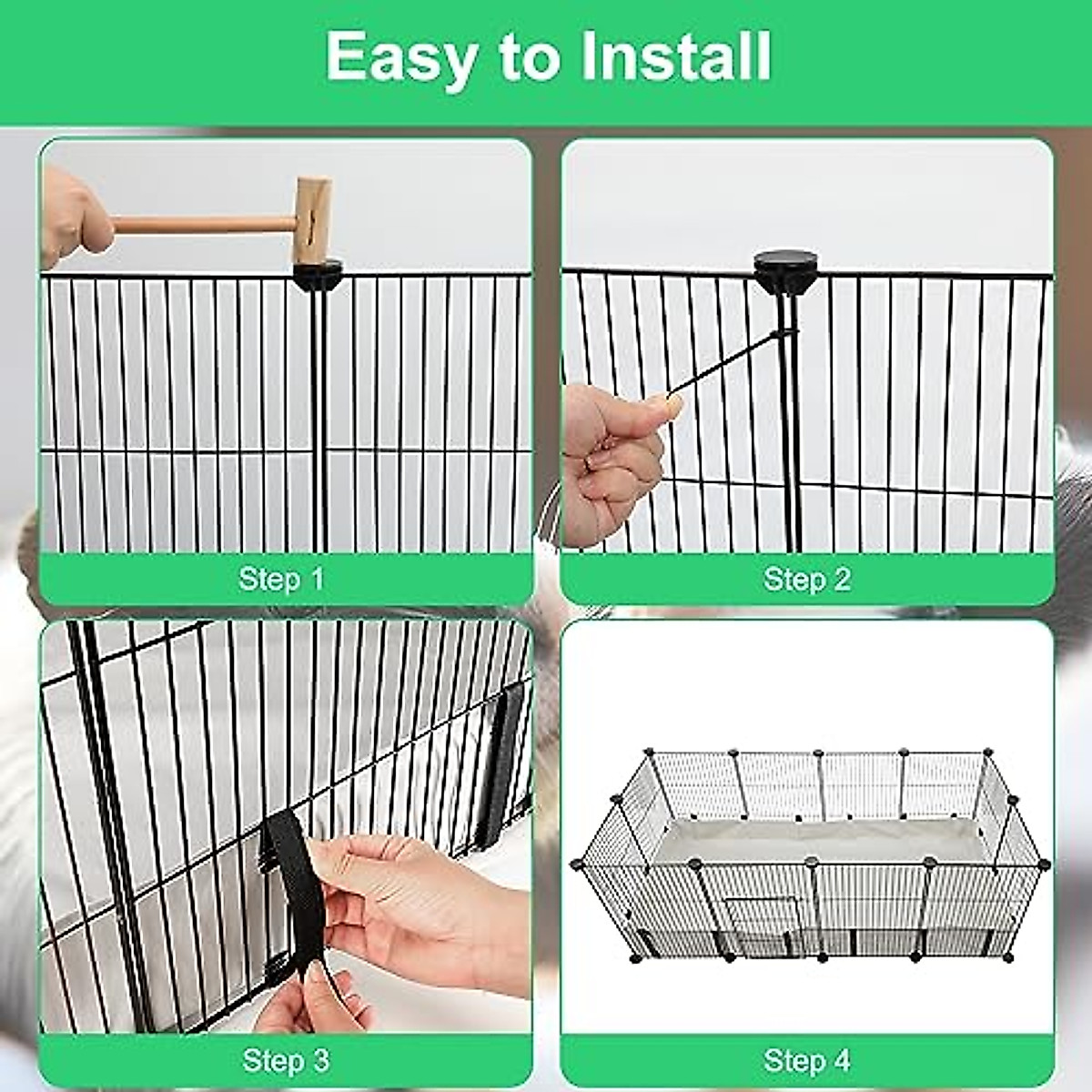 Easy to Install

Step 1

Step 2

Step 3

Step 4