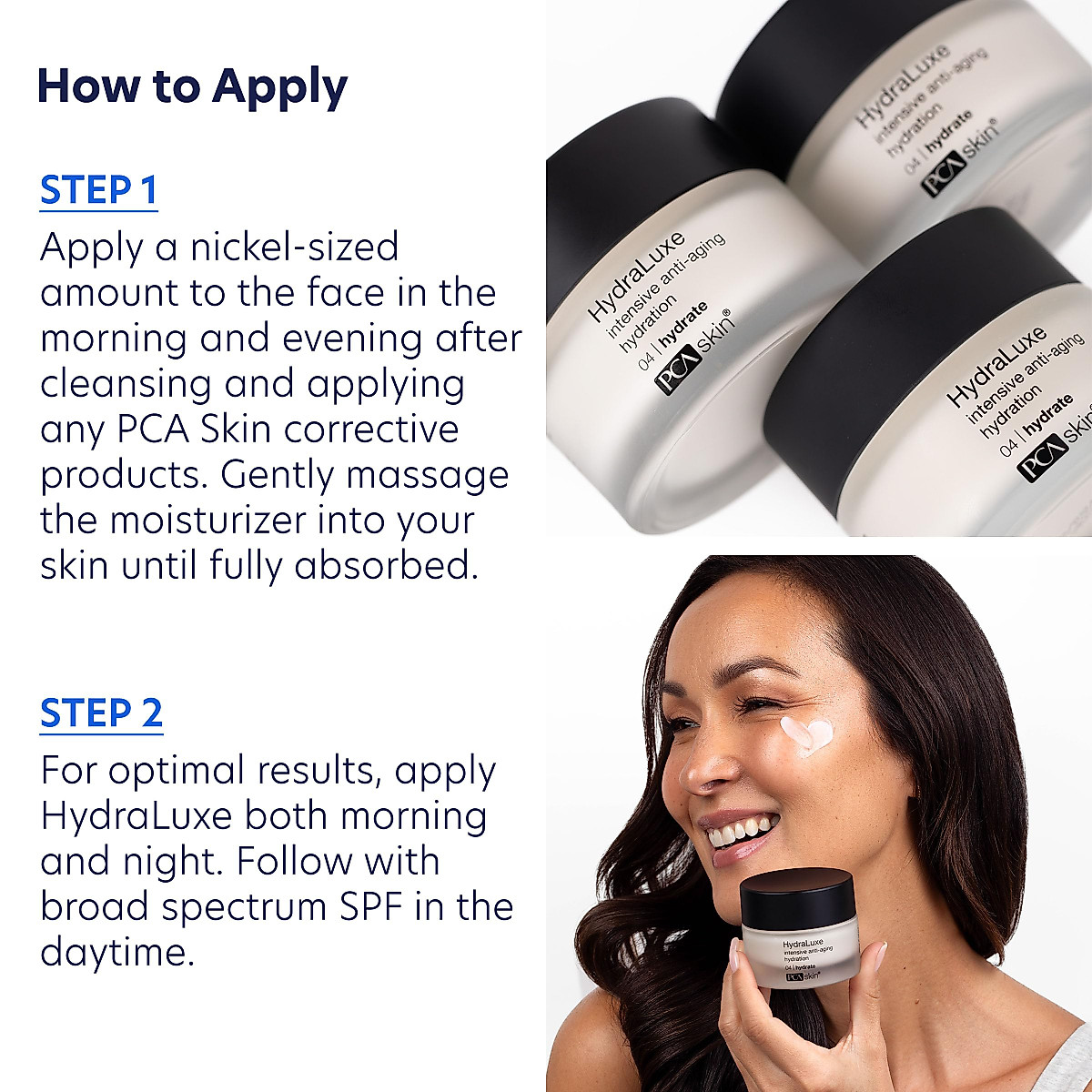 How to Apply

STEP 1
Apply a nickel-sized amount to the face in the morning and evening after cleansing and applying any PCA Skin corrective products. Gently massage the moisturizer into your skin until fully absorbed.

STEP 2
For optimal results, apply HydraLuxe both morning and night. Follow with broad spectrum SPF in the daytime.

HydraLuxe
intensive anti-aging hydration
04 | hydrate
PCA skin®

HydraLuxe
intensive anti-aging hydration
04 | hydrate
PCA skin®

HydraLuxe
intensive anti-aging hydration
04 | hydrate
PCA skin

HydraLuxe
intensive anti-aging hydration
04 | hydrate
PCA skin®