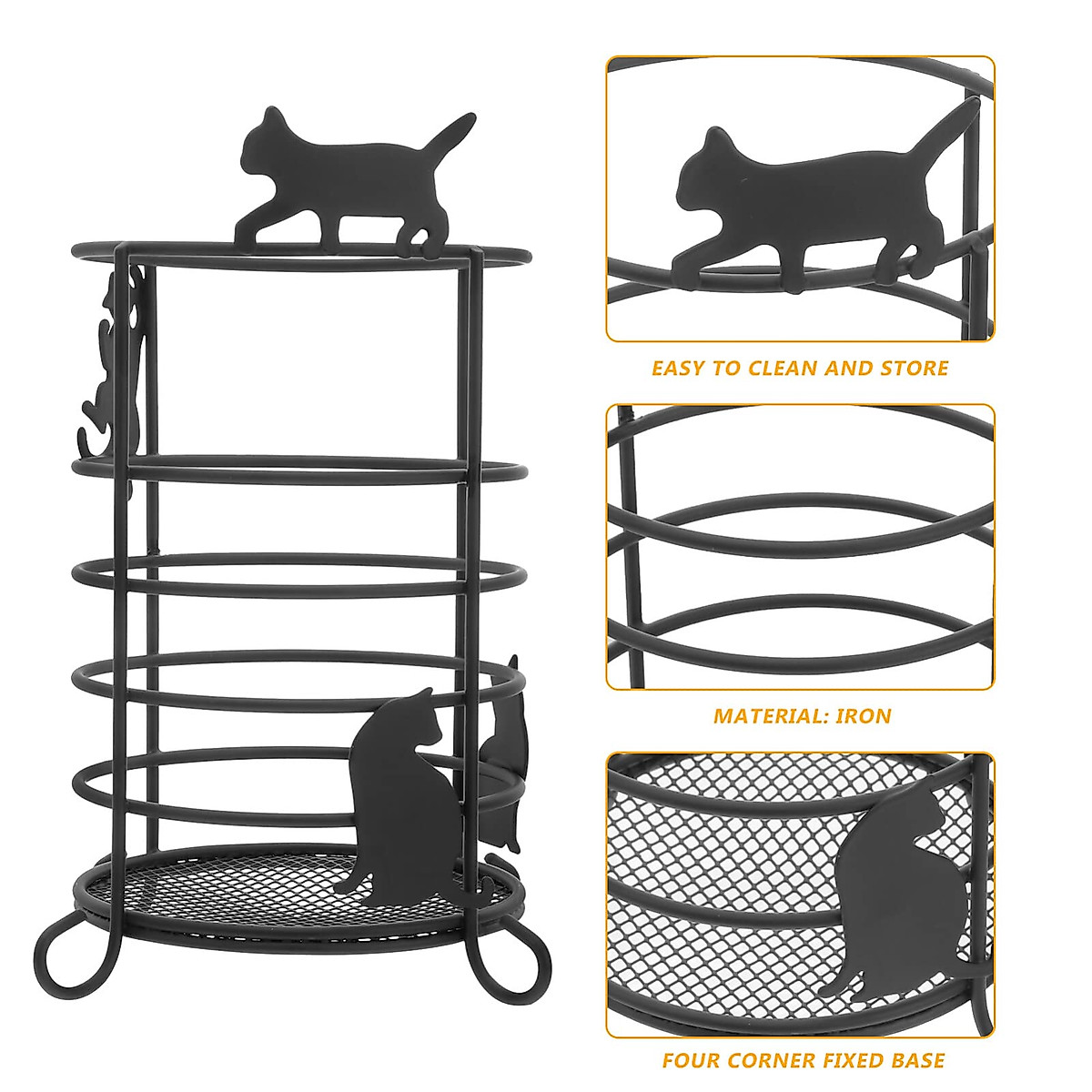 EASY TO CLEAN AND STORE

MATERIAL: IRON

FOUR CORNER FIXED BASE