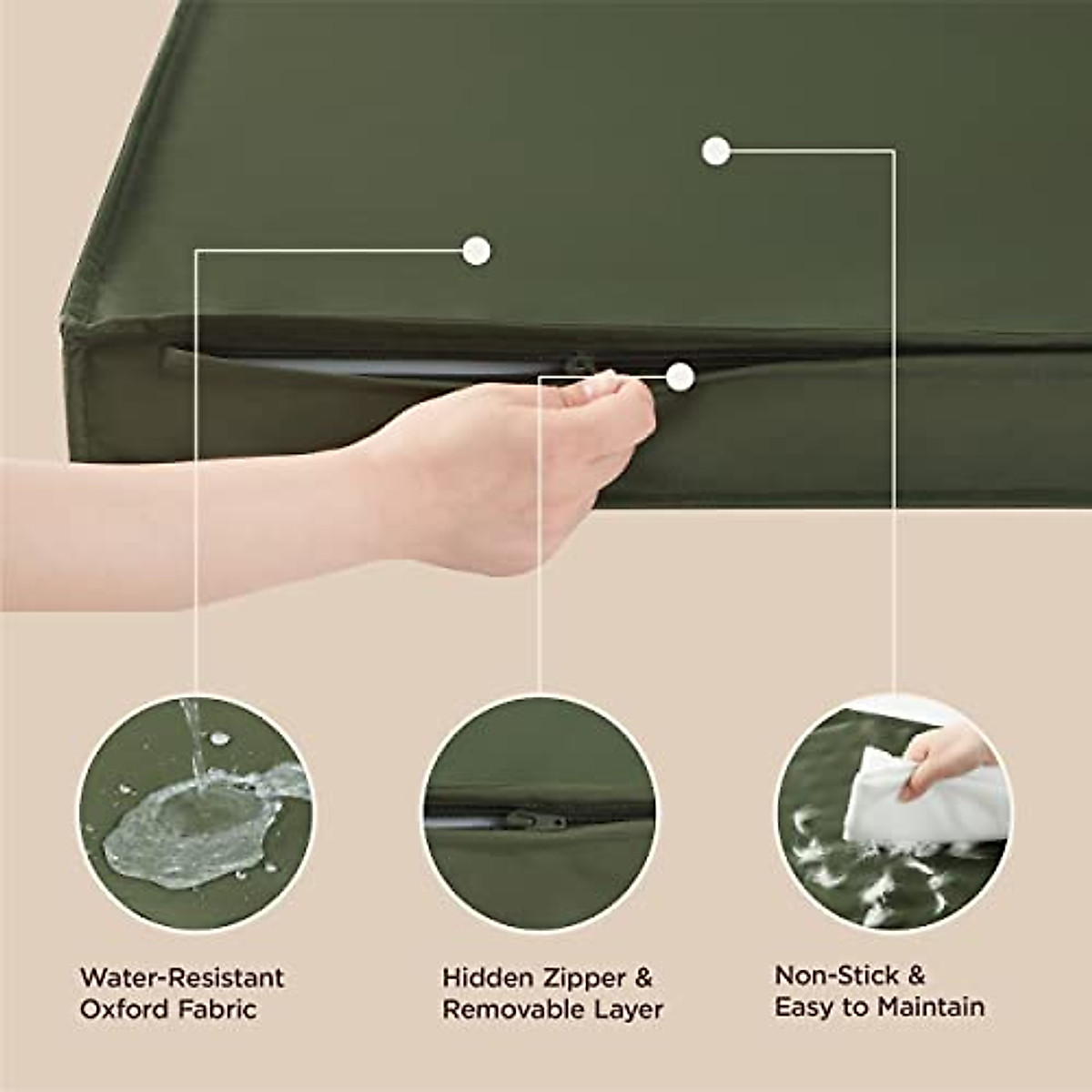 Water-Resistant Oxford Fabric

Hidden Zipper & Removable Layer

Non-Stick & Easy to Maintain