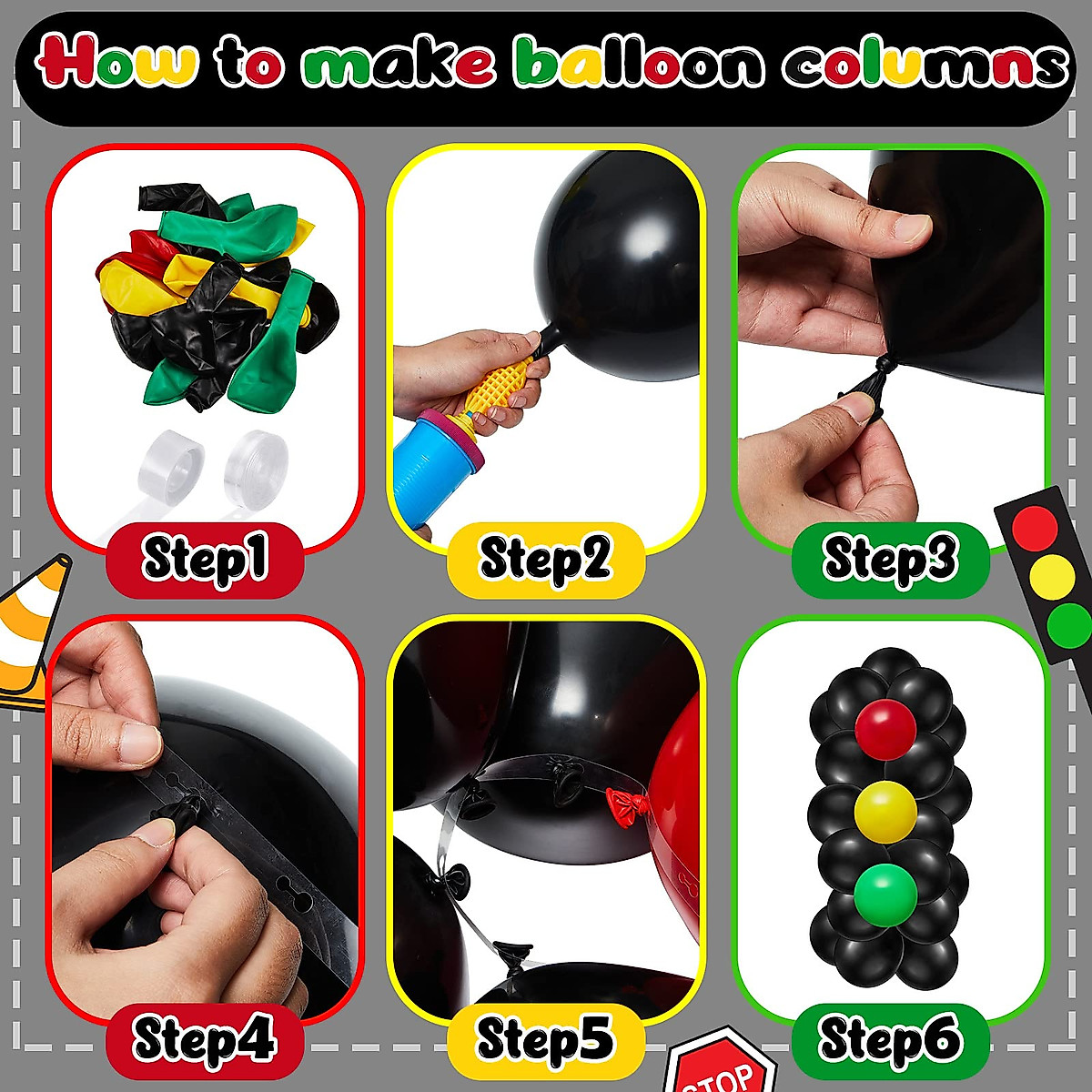 How to make balloon columns

Step1

Step2

Step3

Step4

Step5

Step6

STOP