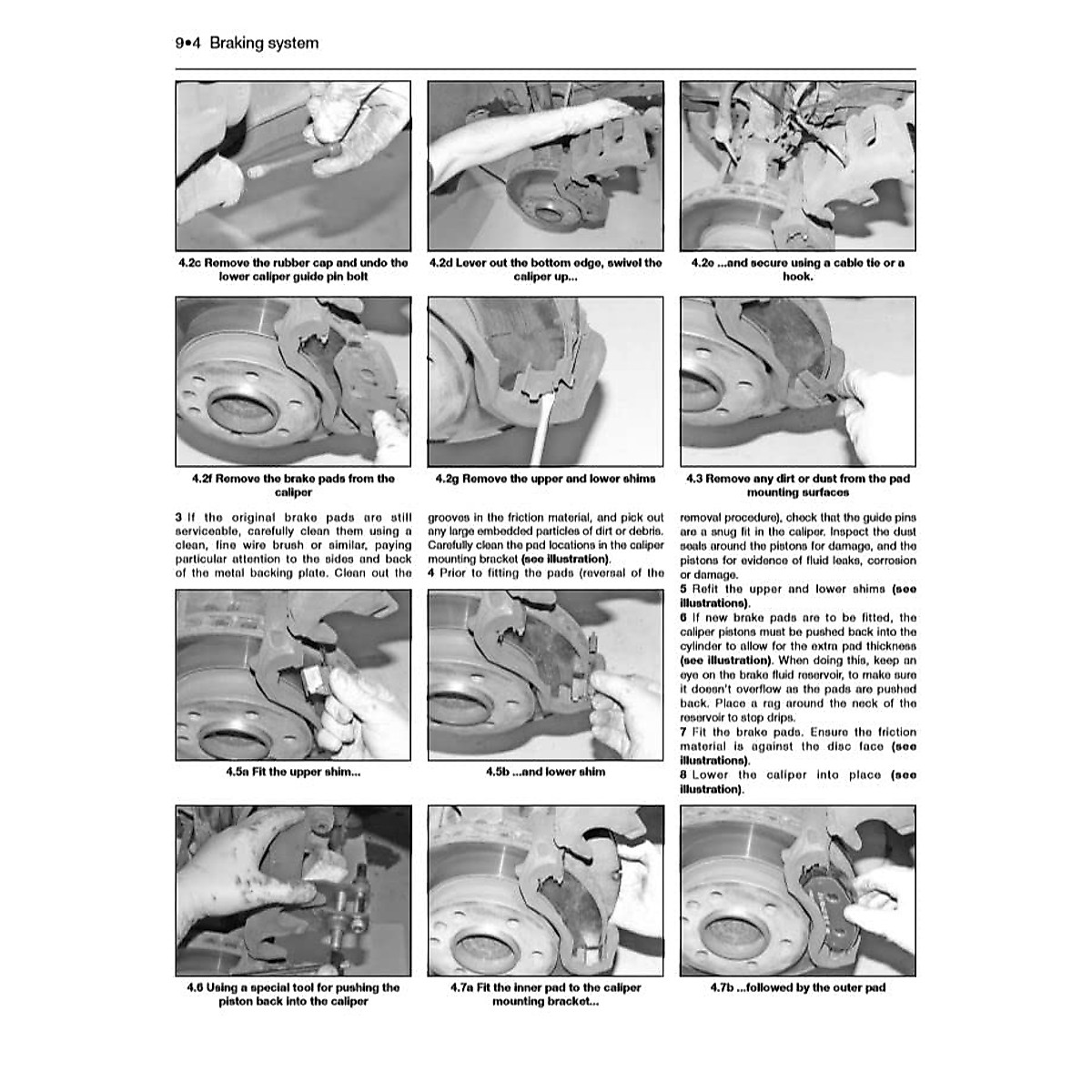 9•4 Braking system

4.2c Remove the rubber cap and undo the lower caliper guide pin bolt

4.2d Lever out the bottom edge, swivel the caliper up...

4.2e ...and secure using a cable tie or a hook.

4.2f Remove the brake pads from the caliper

4.2g Remove the upper and lower shims

4.3 Remove any dirt or dust from the pad mounting surfaces

3 If the original brake pads are still serviceable, carefully clean them using a clean, fine wire brush or similar, paying particular attention to the sides and back of the metal backing plate. Clean out the grooves in the friction material, and pick out any large embedded particles of dirt or debris. Carefully clean the pad locations in the caliper mounting bracket (see illustration).

4 Prior to fitting the pads (reversal of the removal procedure), check that the guide pins are a snug fit in the caliper. Inspect the dust seals around the pistons for damage, and the pistons for evidence of fluid leaks, corrosion or damage.

5 Refit the upper and lower shims (see illustrations).

6 If new brake pads are to be fitted, the caliper pistons must be pushed back into the cylinder to allow for the extra pad thickness (see illustration). When doing this, keep an eye on the brake fluid reservoir, to make sure it doesn't overflow as the pads are pushed back. Place a rag around the neck of the reservoir to stop drips.

7 Fit the brake pads. Ensure the friction material is against the disc face (see illustrations).

8 Lower the caliper into place (see illustration).

4.5a Fit the upper shim...

4.5b ...and lower shim

4.6 Using a special tool for pushing the piston back into the caliper

4.7a Fit the inner pad to the caliper mounting bracket...

4.7b ...followed by the outer pad