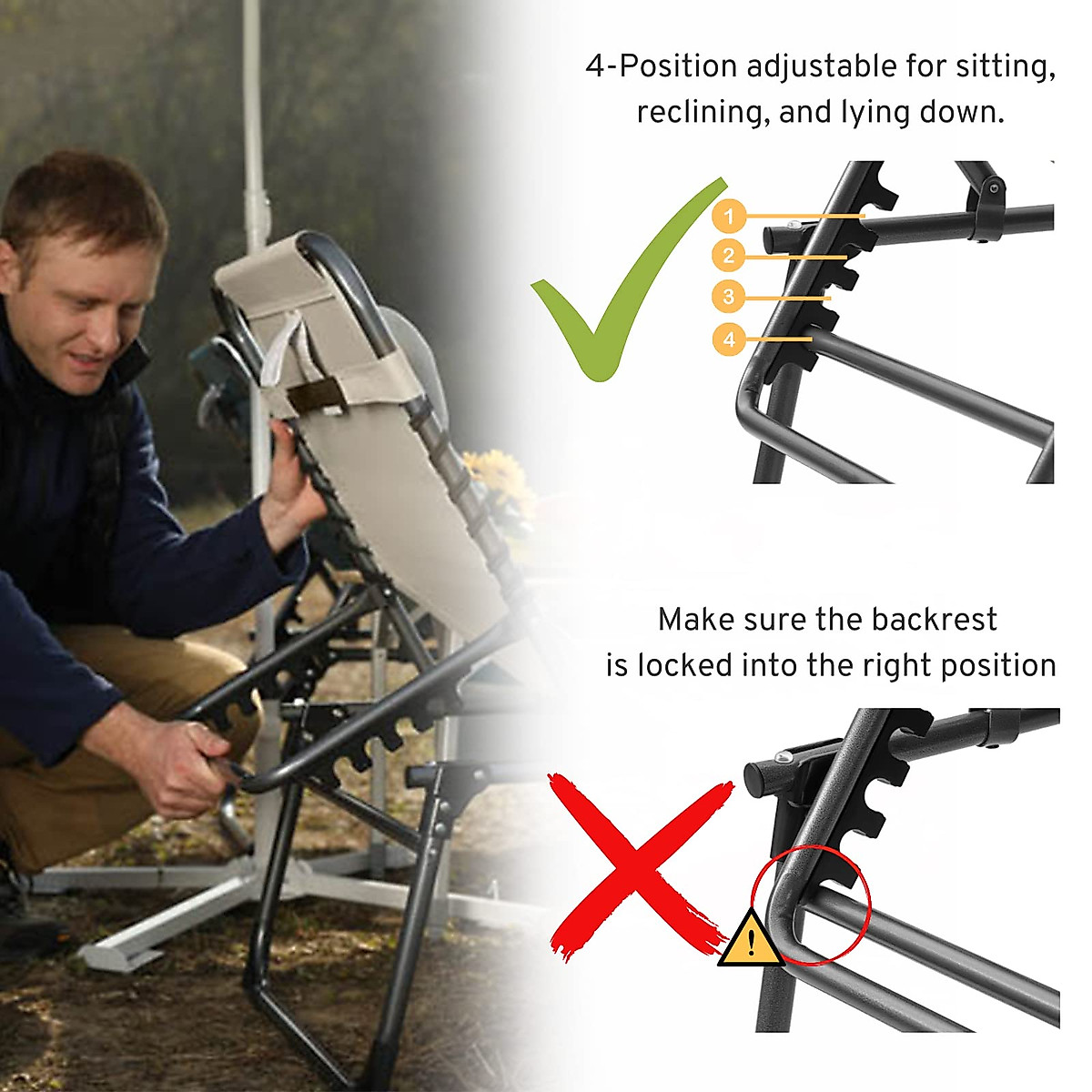 4-Position adjustable for sitting, reclining, and lying down.

1
2
3
4

Make sure the backrest is locked into the right position

!