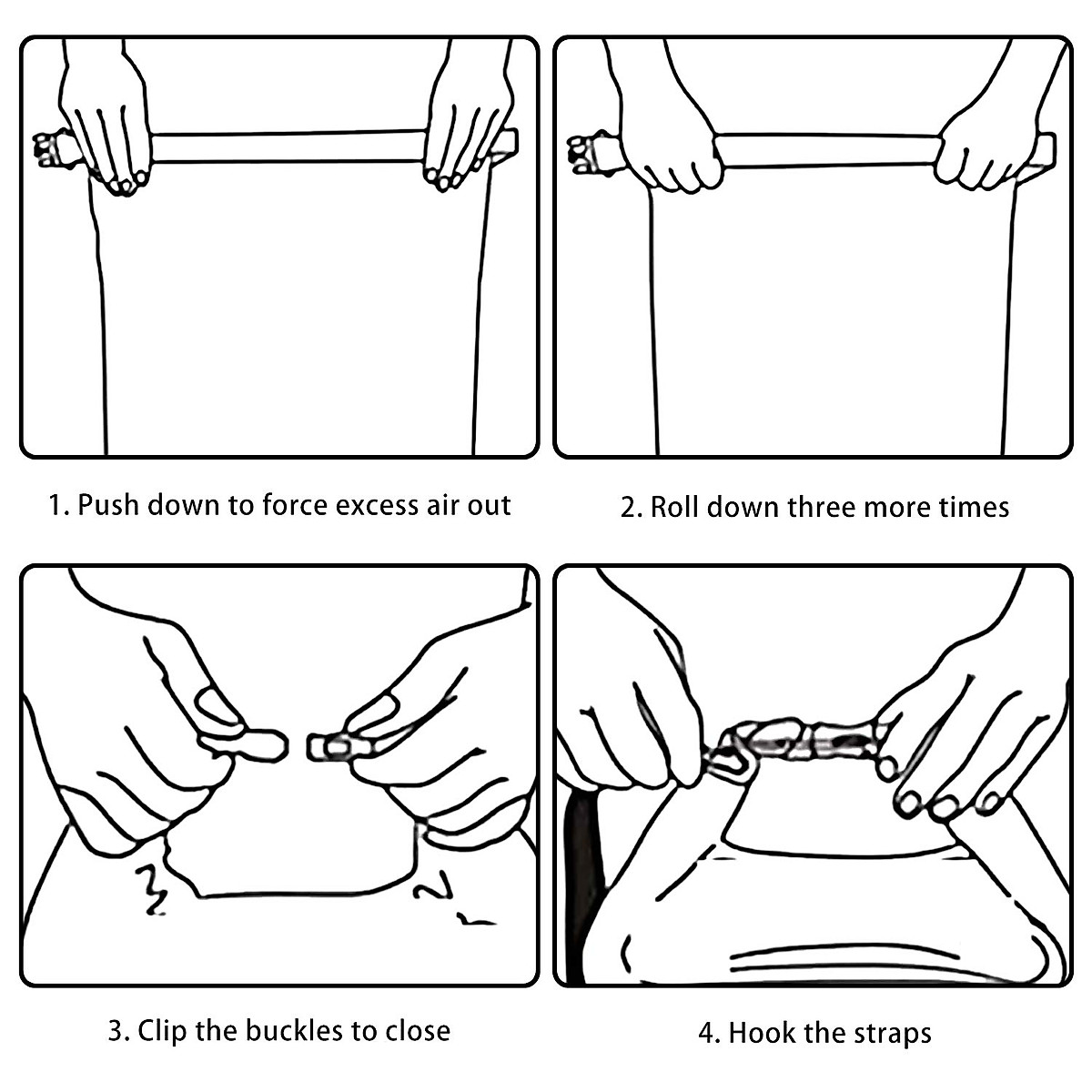 1. Push down to force excess air out

2. Roll down three more times

3. Clip the buckles to close

4. Hook the straps