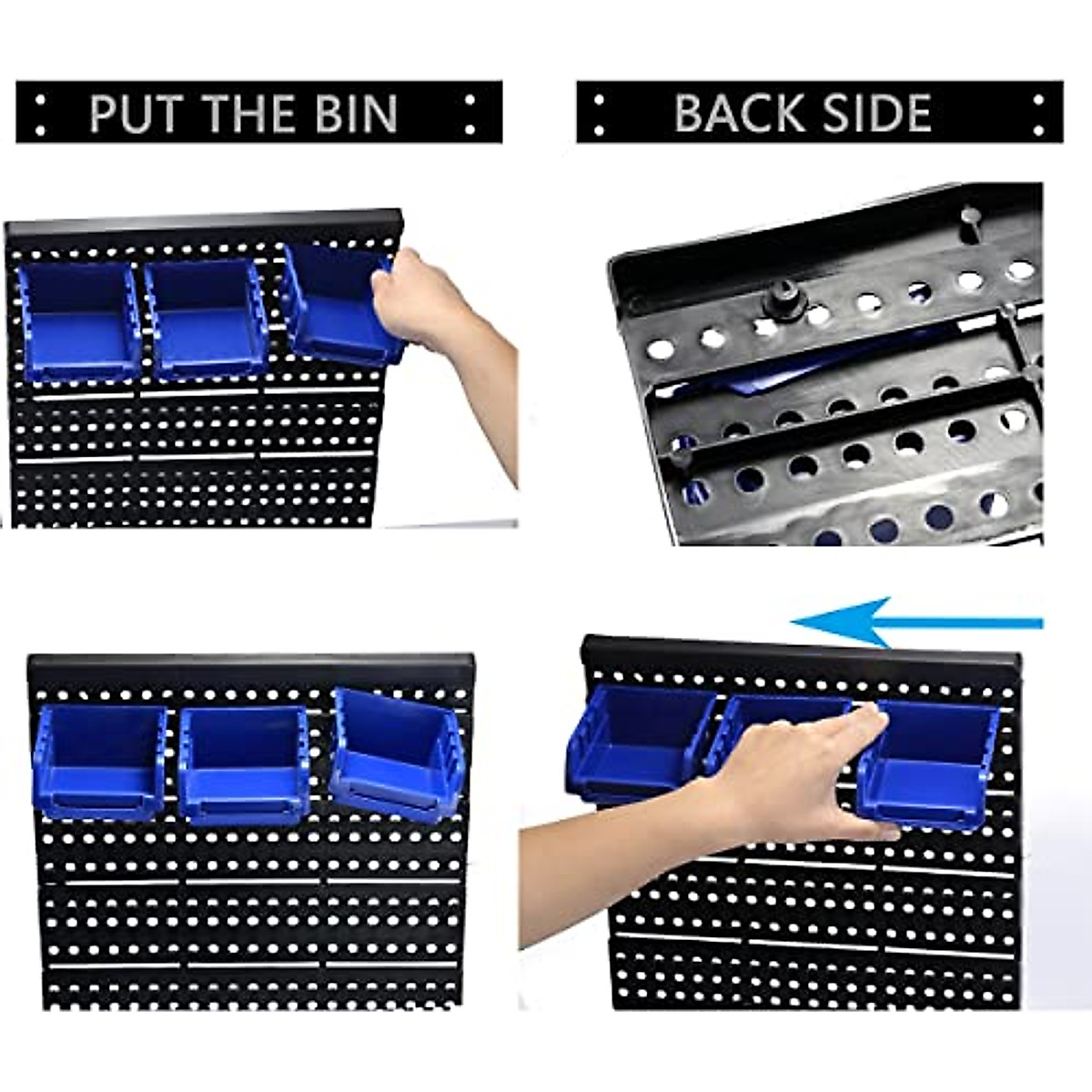 PUT THE BIN

BACK SIDE