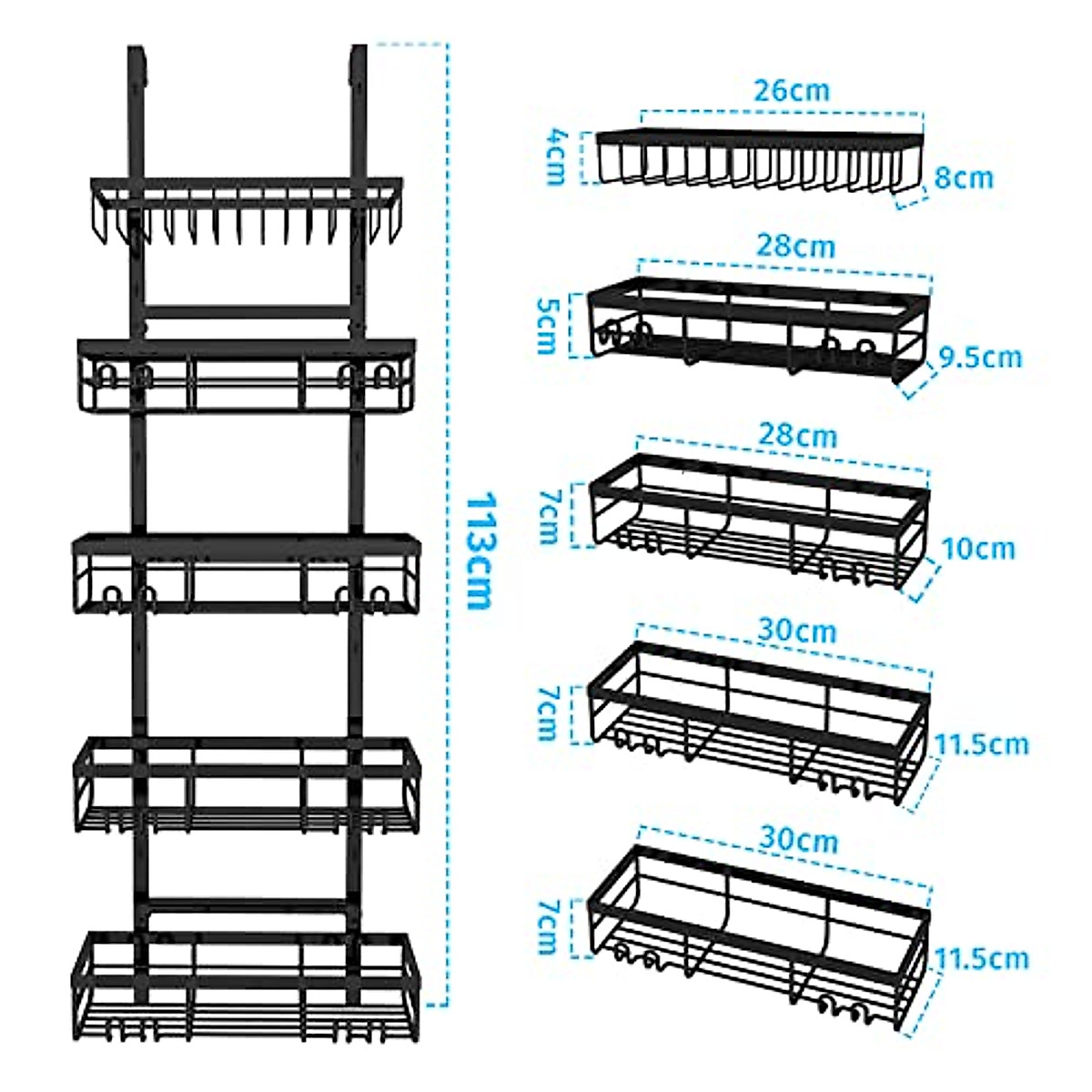 113cm

26cm
4cm
8cm

28cm
5cm
9.5cm

28cm
7cm
10cm

30cm
7cm
11.5cm

30cm
7cm
11.5cm