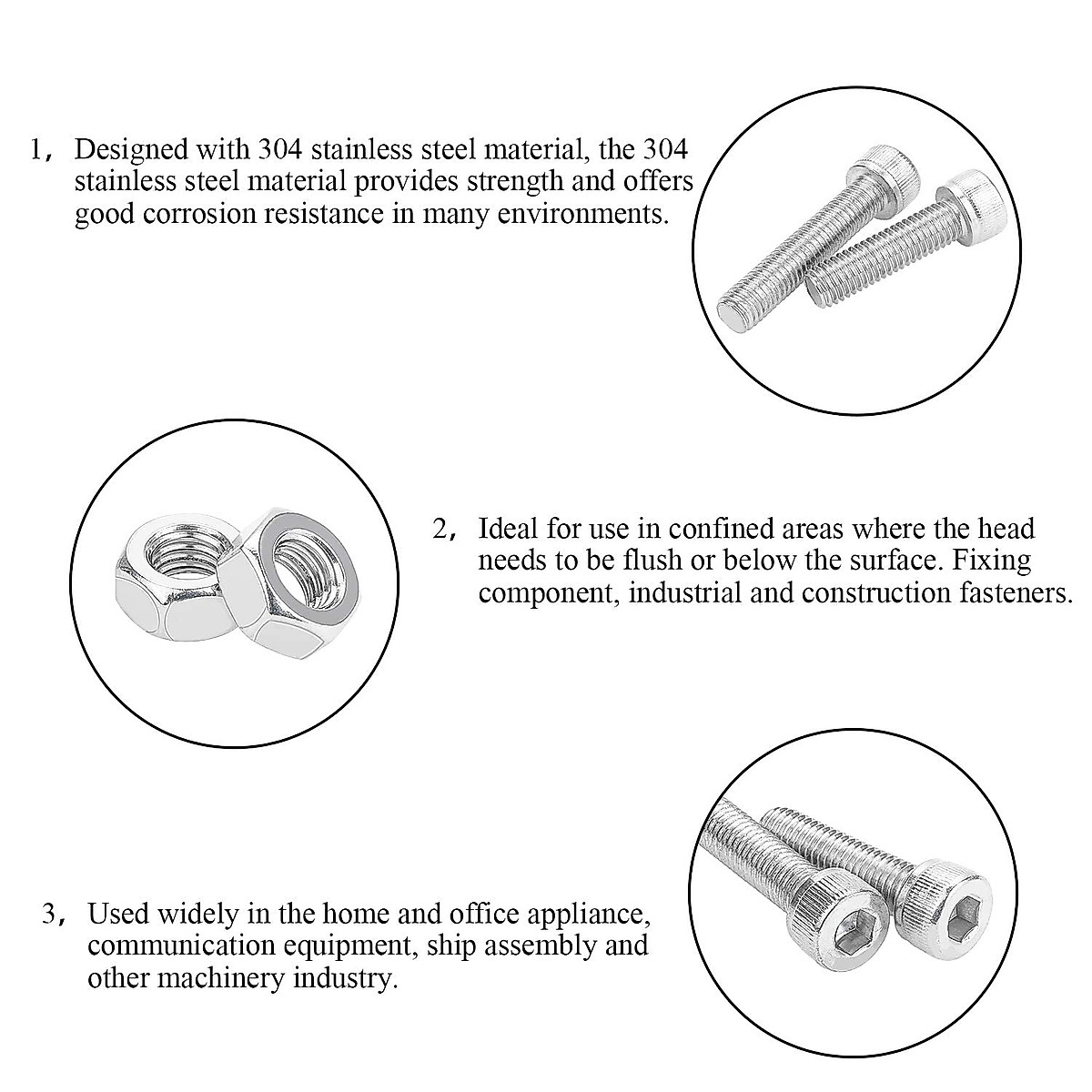 1， Designed with 304 stainless steel material, the 304 stainless steel material provides strength and offers good corrosion resistance in many environments.

2， Ideal for use in confined areas where the head needs to be flush or below the surface. Fixing component, industrial and construction fasteners.

3， Used widely in the home and office appliance, communication equipment, ship assembly and other machinery industry.