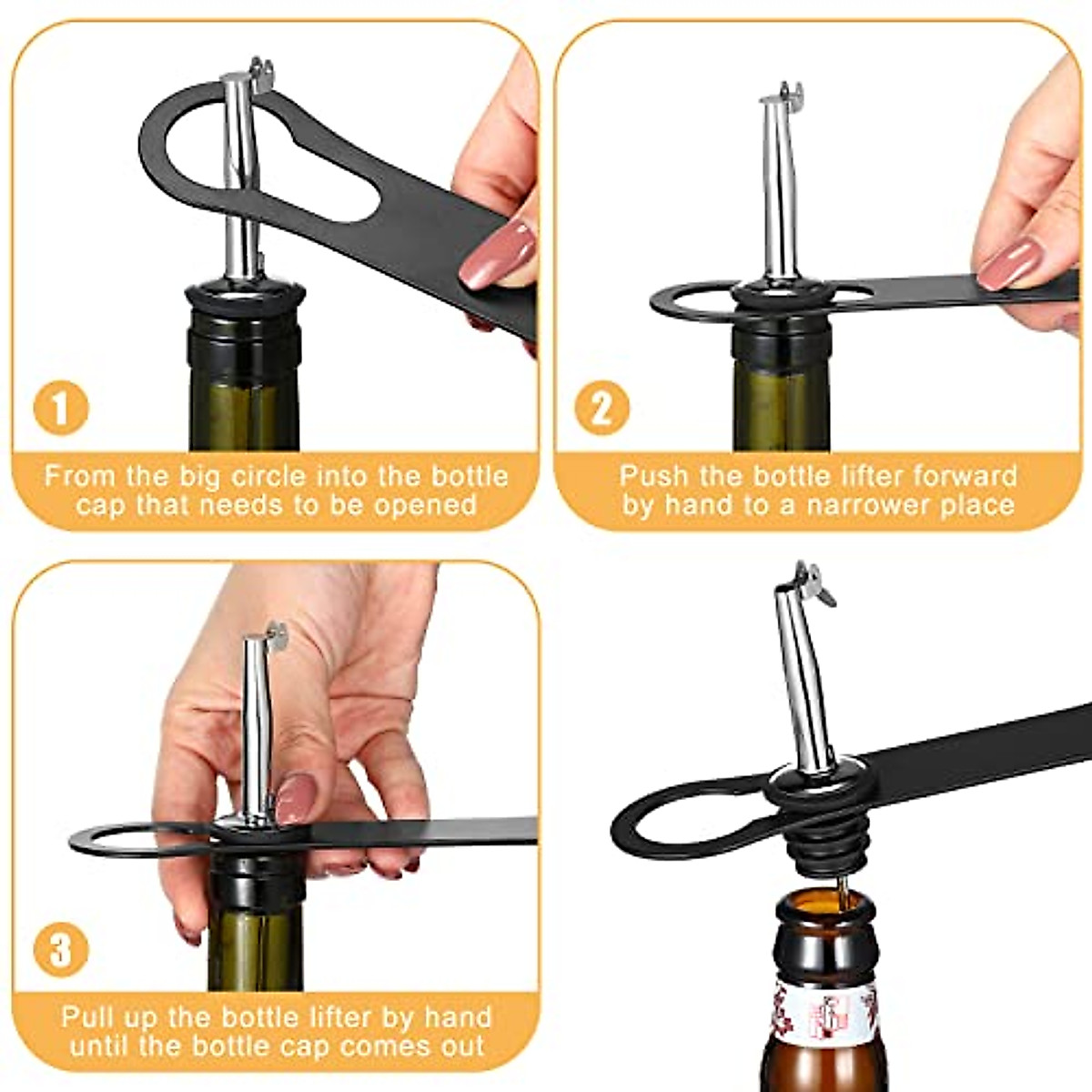 1

From the big circle into the bottle cap that needs to be opened

2

Push the bottle lifter forward by hand to a narrower place

3

Pull up the bottle lifter by hand until the bottle cap comes out