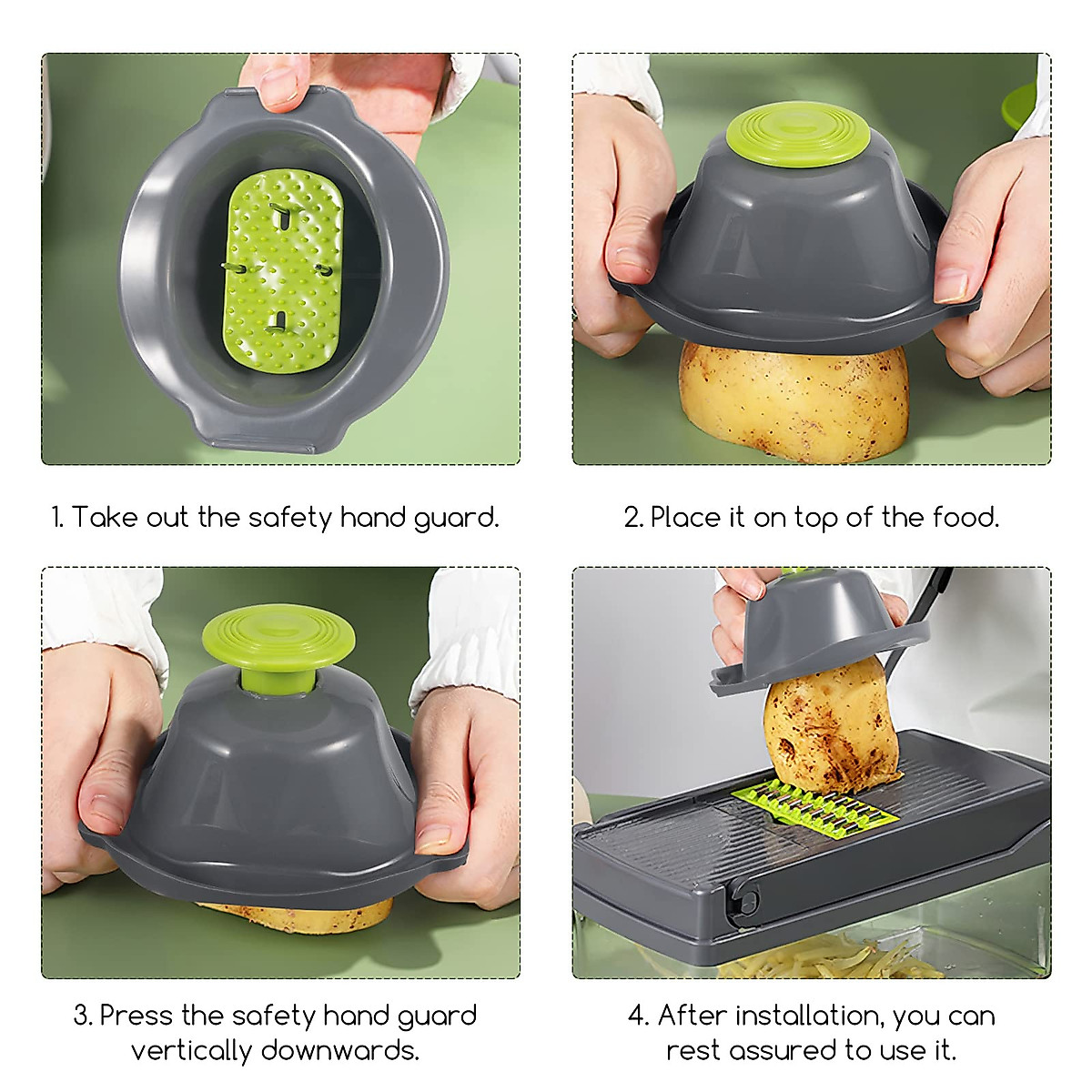 1. Take out the safety hand guard.

2. Place it on top of the food.

3. Press the safety hand guard vertically downwards.

4. After installation, you can rest assured to use it.