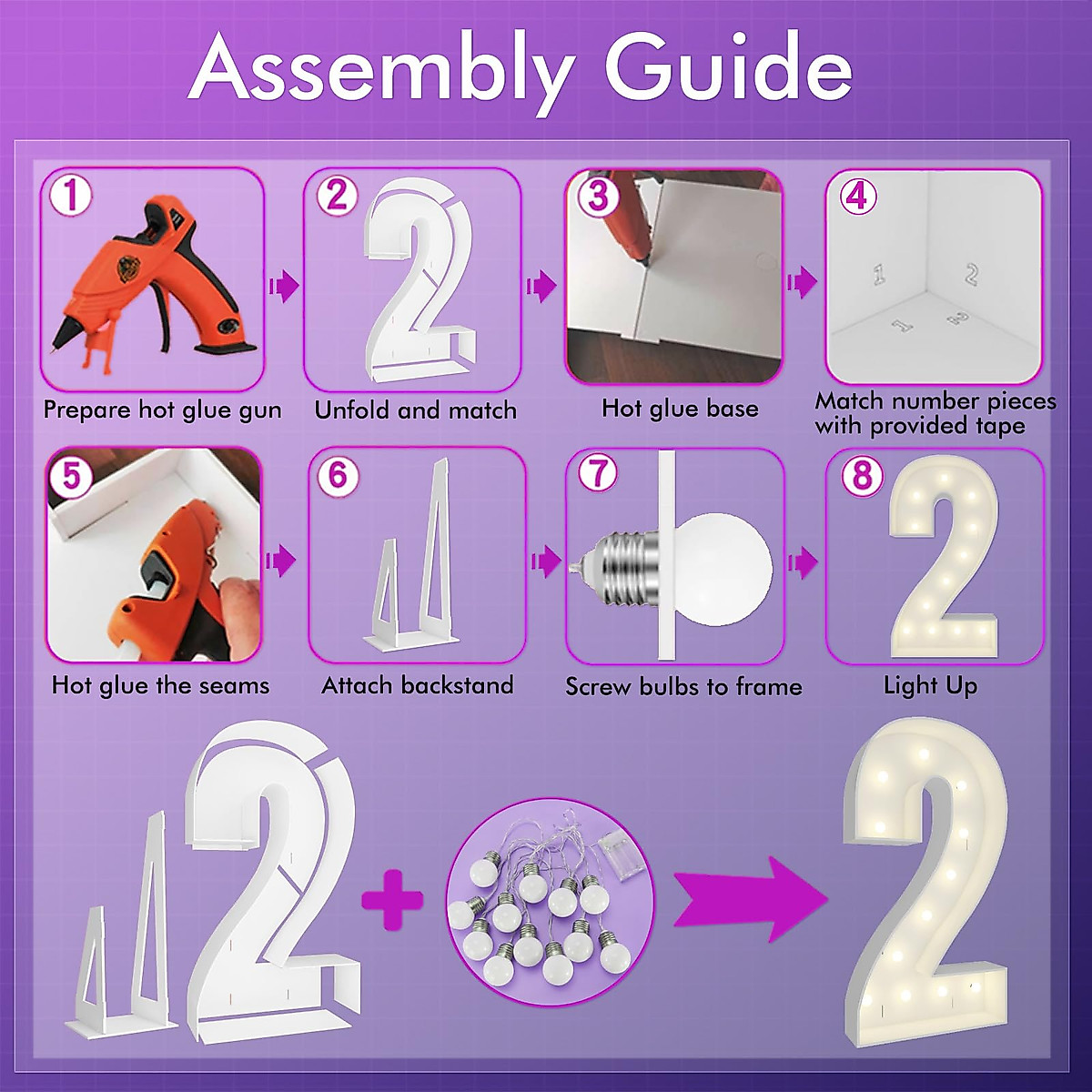 Assembly Guide

1
Prepare hot glue gun

2
Unfold and match

3
Hot glue base

4
1 2 1 2
Match number pieces with provided tape

5
Hot glue the seams

6
Attach backstand

7
Screw bulbs to frame

8
Light Up