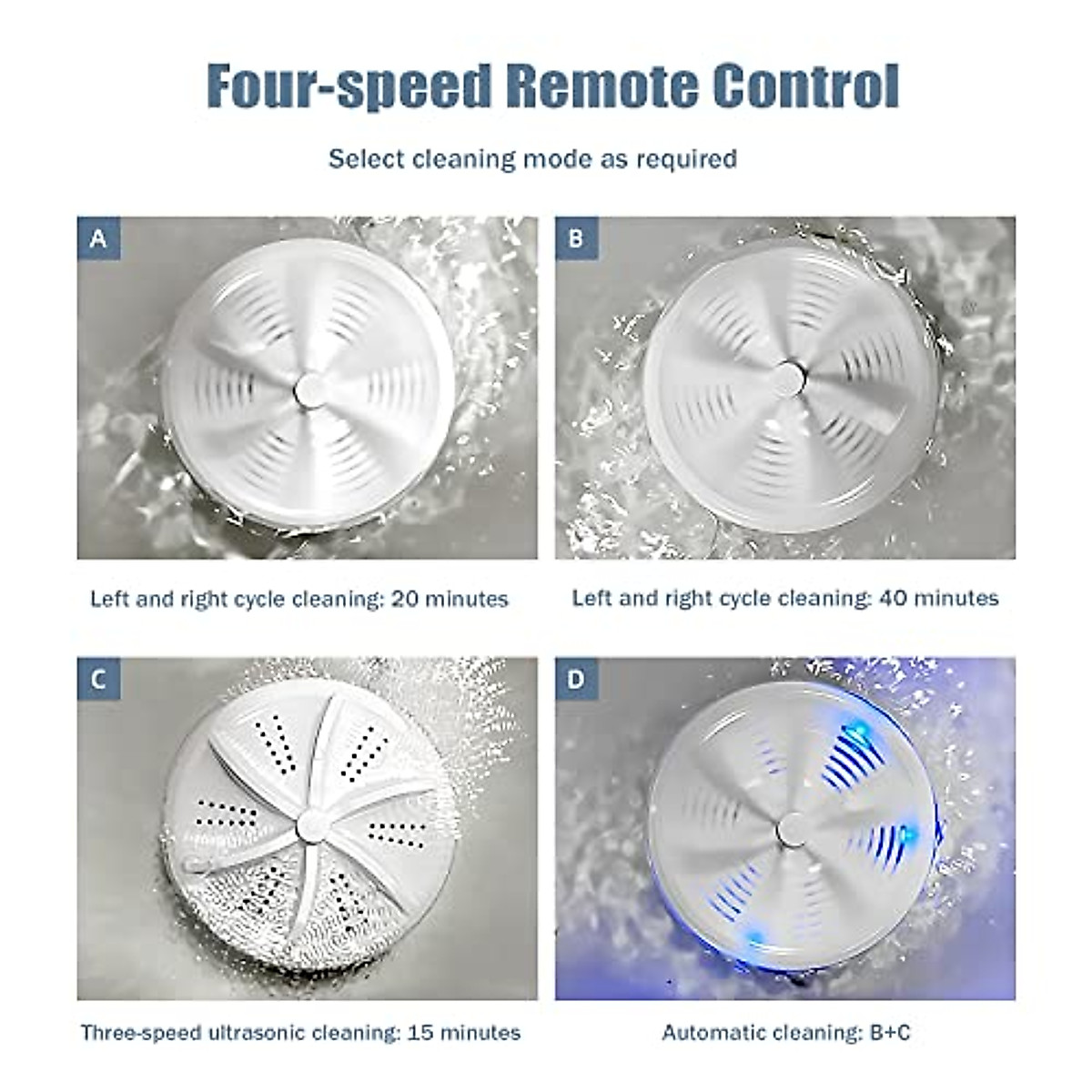 Four-speed Remote Control

Select cleaning mode as required

A

Left and right cycle cleaning: 20 minutes

B

Left and right cycle cleaning: 40 minutes

C

Three-speed ultrasonic cleaning: 15 minutes

D

Automatic cleaning: B+C