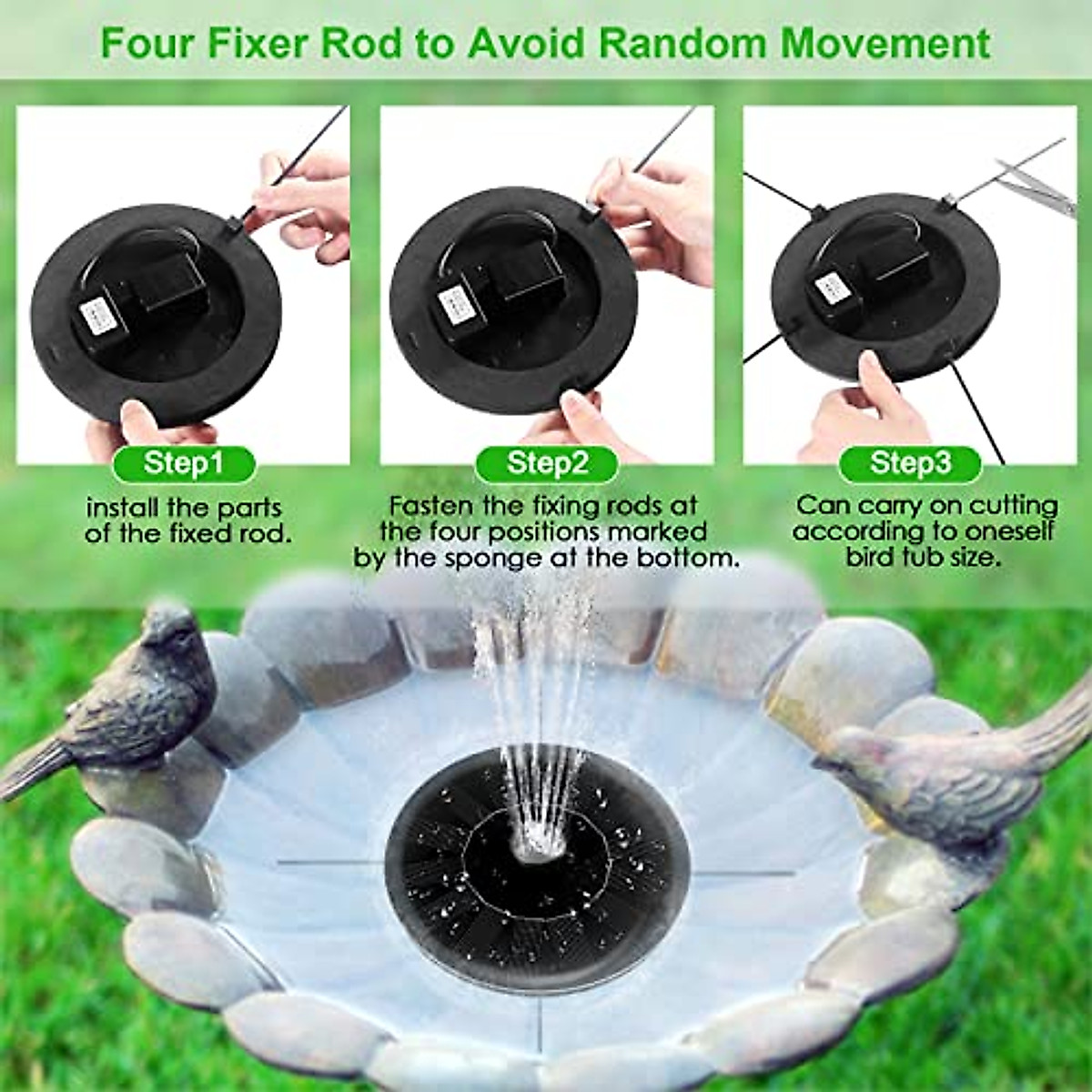 Four Fixer Rod to Avoid Random Movement

Step1

install the parts of the fixed rod.

Step2

Fasten the fixing rods at the four positions marked by the sponge at the bottom.

Step3

Can carry on cutting according to oneself bird tub size.