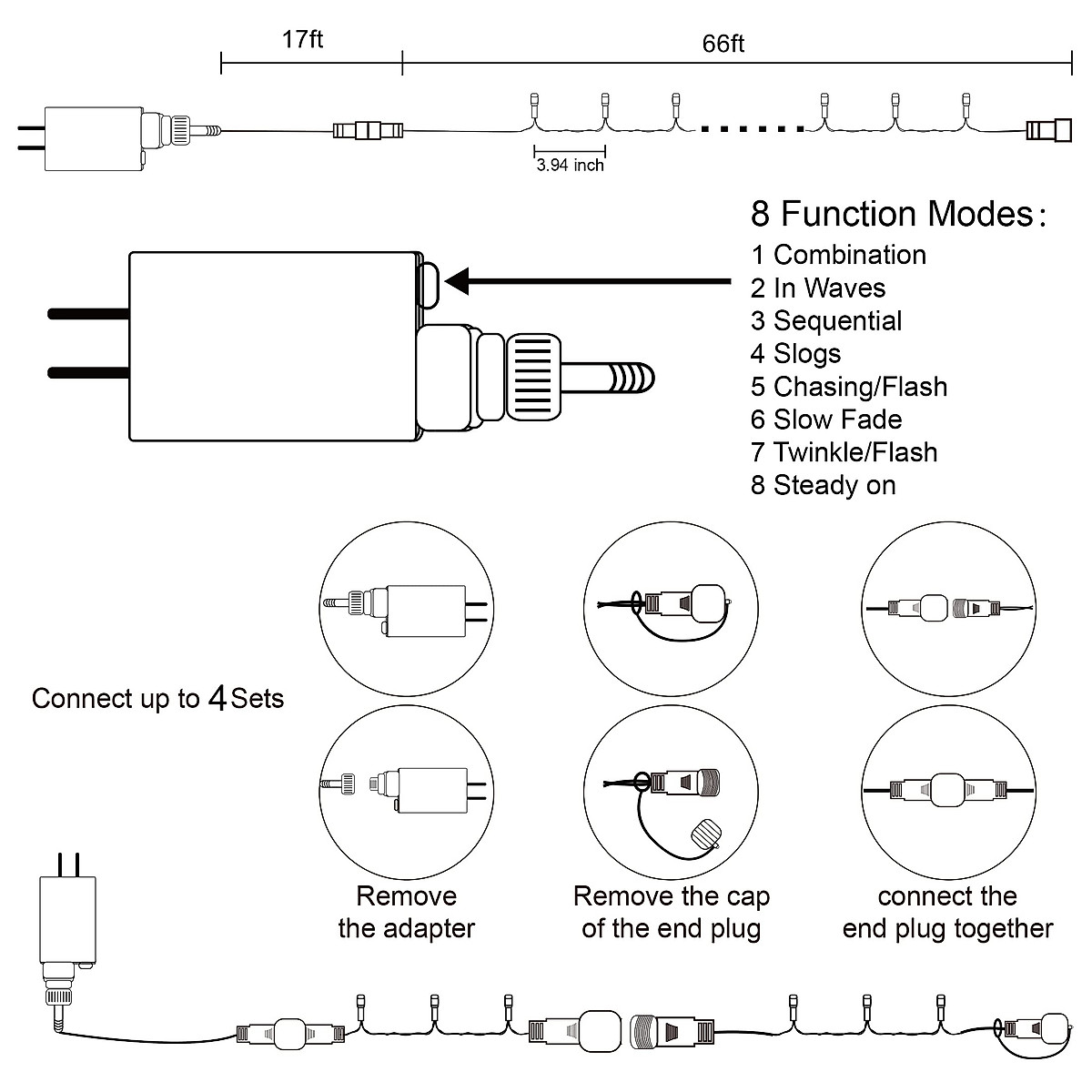 17ft

66ft

3.94 inch

8 Function Modes:
1 Combination
2 In Waves
3 Sequential
4 Slogs
5 Chasing/Flash
6 Slow Fade
7 Twinkle/Flash
8 Steady on

Connect up to 4 Sets

Remove the adapter

Remove the cap of the end plug

connect the end plug together