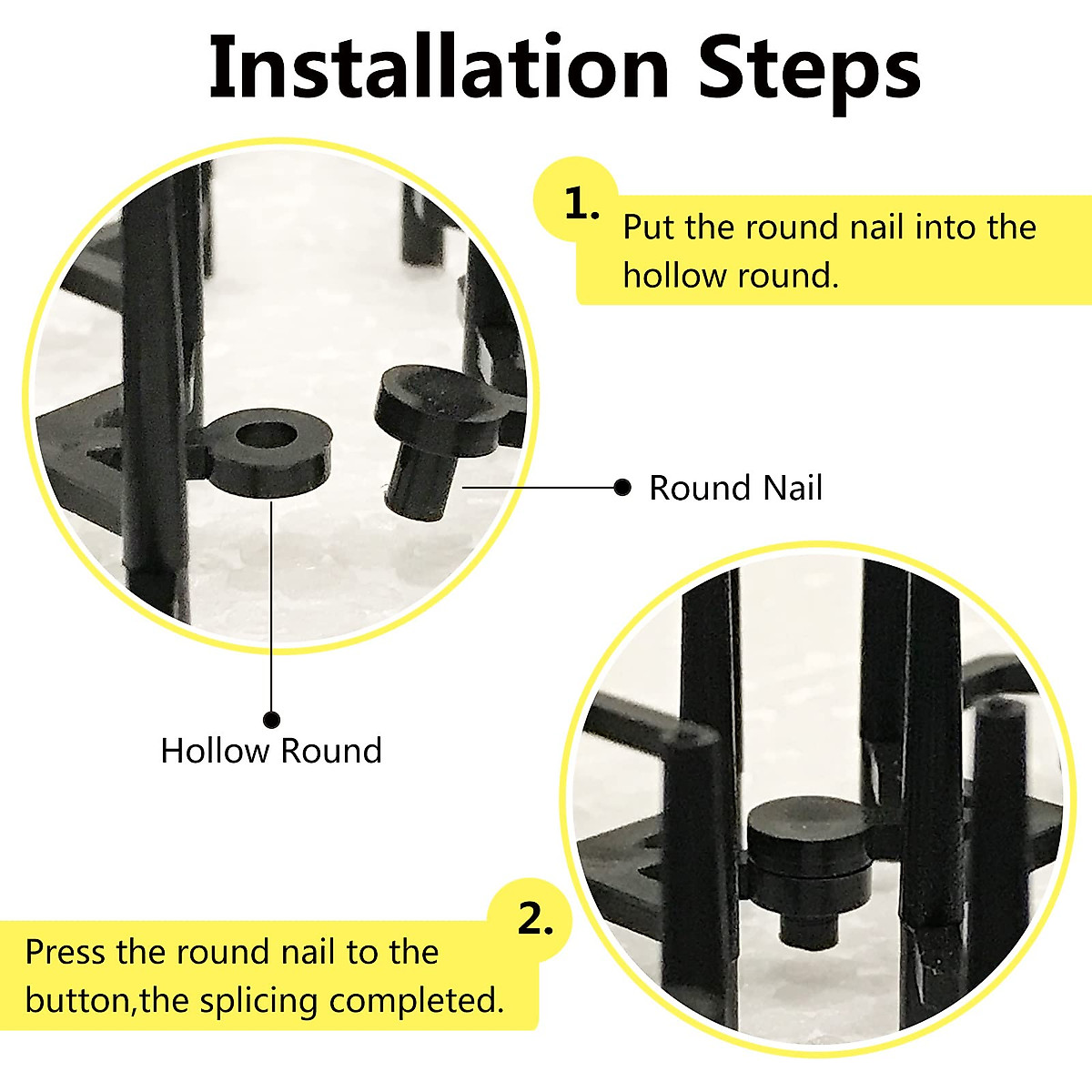 Installation Steps

1. Put the round nail into the hollow round.

Round Nail

Hollow Round

2. Press the round nail to the button,the splicing completed.